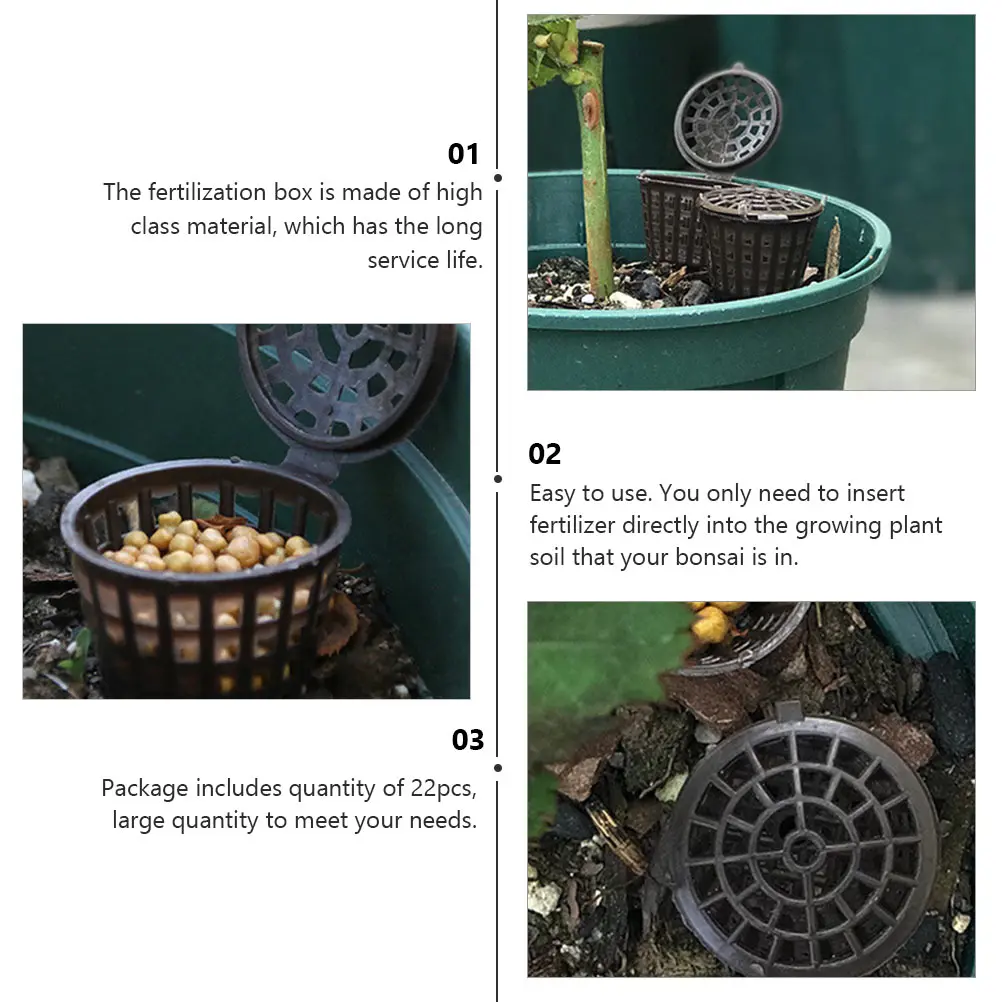 01
The fertilization box is made of high class material, which has the long service life.

02
Easy to use. You only need to insert fertilizer directly into the growing plant soil that your bonsai is in.

03
Package includes quantity of 22pcs, large quantity to meet your needs.