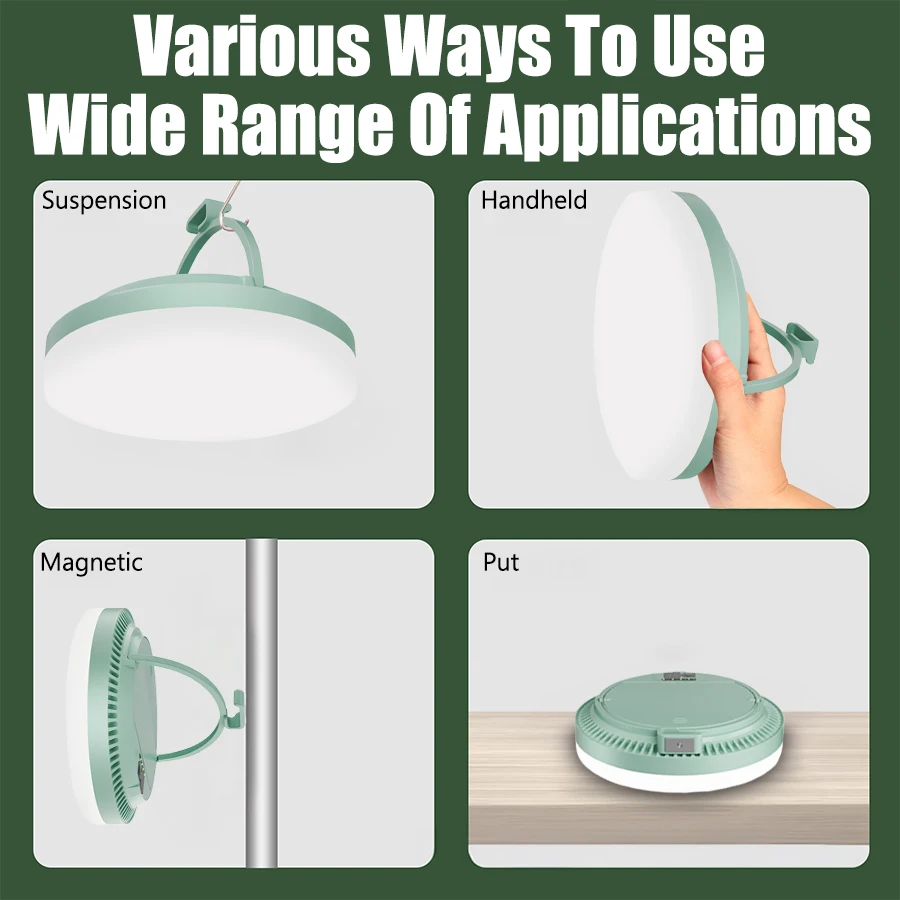 Various Ways To Use
Wide Range Of Applications

Suspension

Handheld

Magnetic

Put