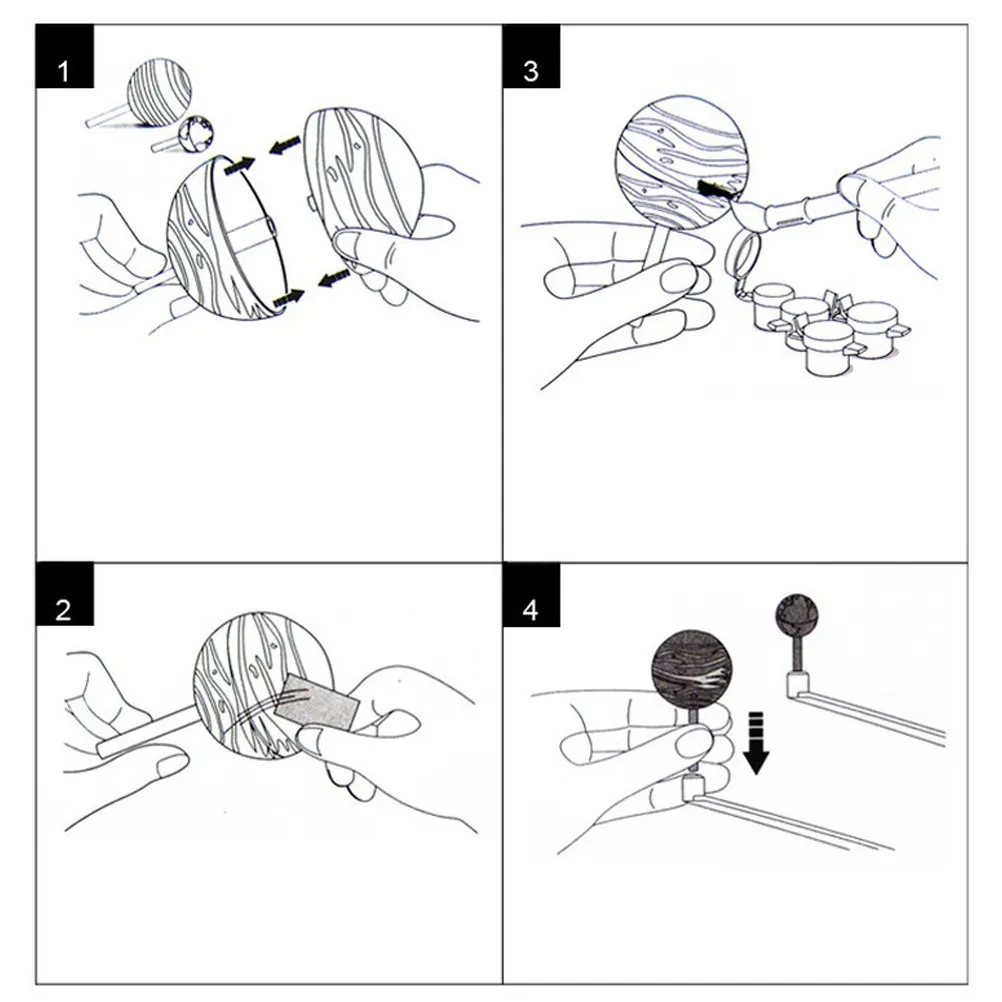 1

3

2

4