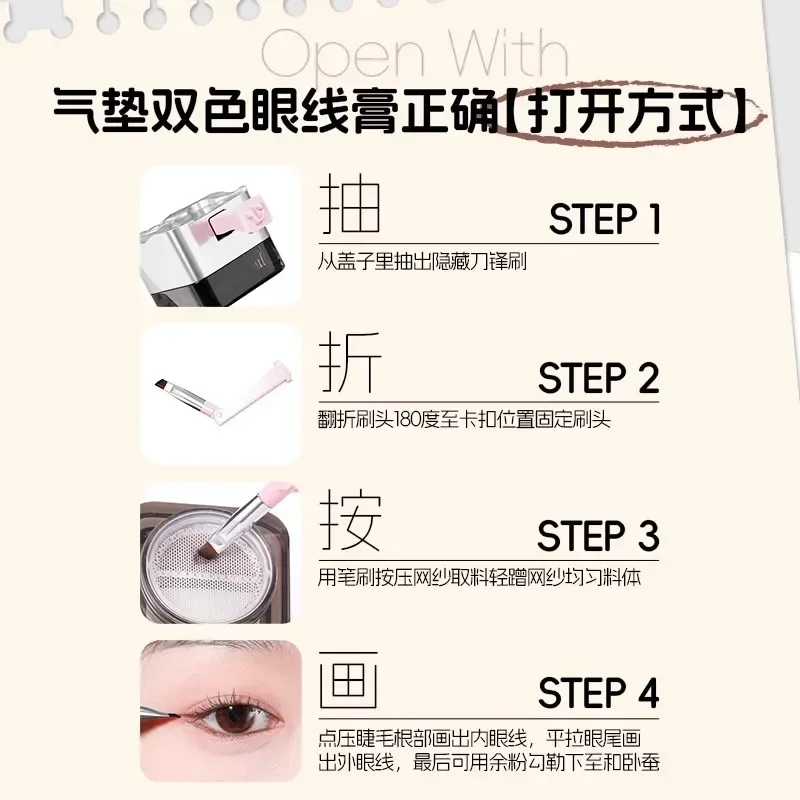 Open With

气垫双色眼线膏正确【打开方式】

抽
STEP 1
从盖子里抽出隐藏刀锋刷

折
STEP 2
翻折刷头180度至卡扣位置固定刷头

按
STEP 3
用笔刷按压网纱取料轻蹭网纱均匀料体

画
STEP 4
点压睫毛根部画出内眼线，平拉眼尾画出外眼线，最后可用余粉勾勒下至和卧蚕