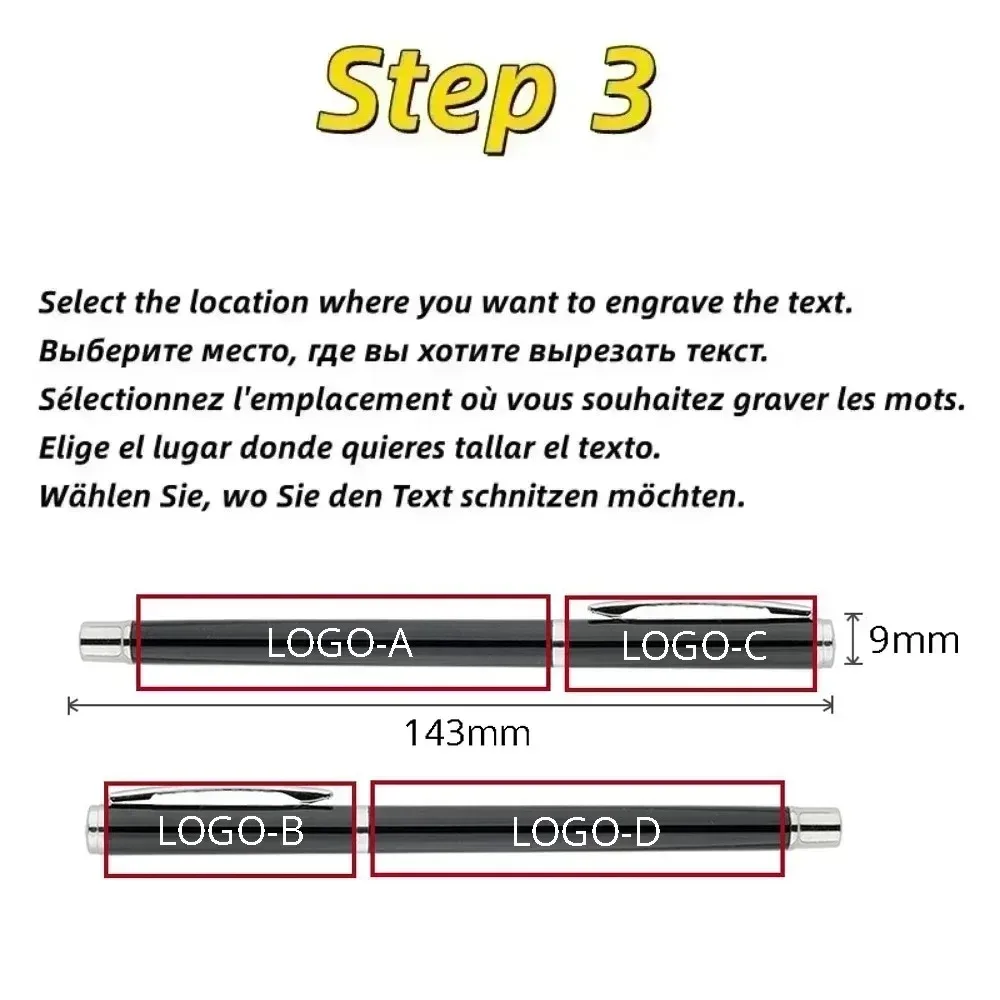 Step 3

Select the location where you want to engrave the text.
Выберите место, где вы хотите вырезать текст.
Sélectionnez l'emplacement où vous souhaitez graver les mots.
Elige el lugar donde quieres tallar el texto.
Wählen Sie, wo Sie den Text schnitzen möchten.

LOGO-A
LOGO-C
9mm
143mm
LOGO-B
LOGO-D