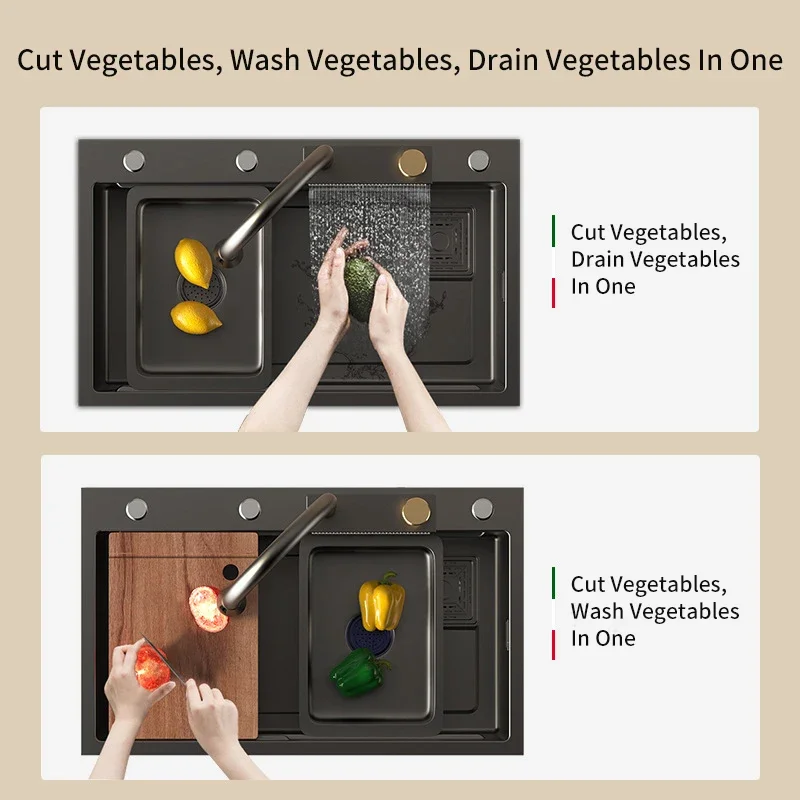 Cut Vegetables, Wash Vegetables, Drain Vegetables In One

Cut Vegetables, Drain Vegetables In One

Cut Vegetables, Wash Vegetables In One