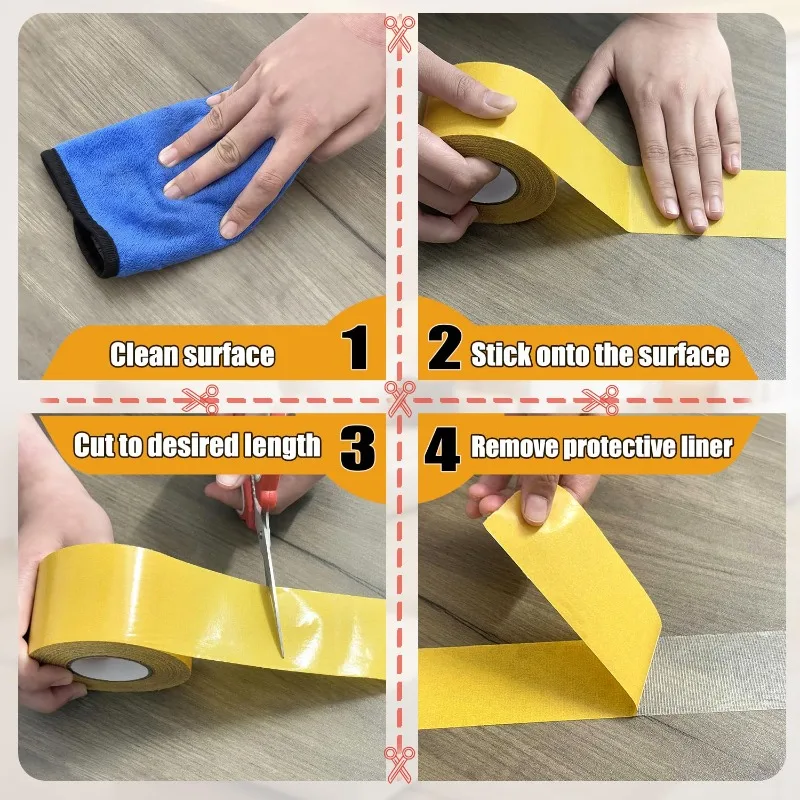 Clean surface 1

2 Stick onto the surface

Cut to desired length 3

4 Remove protective liner