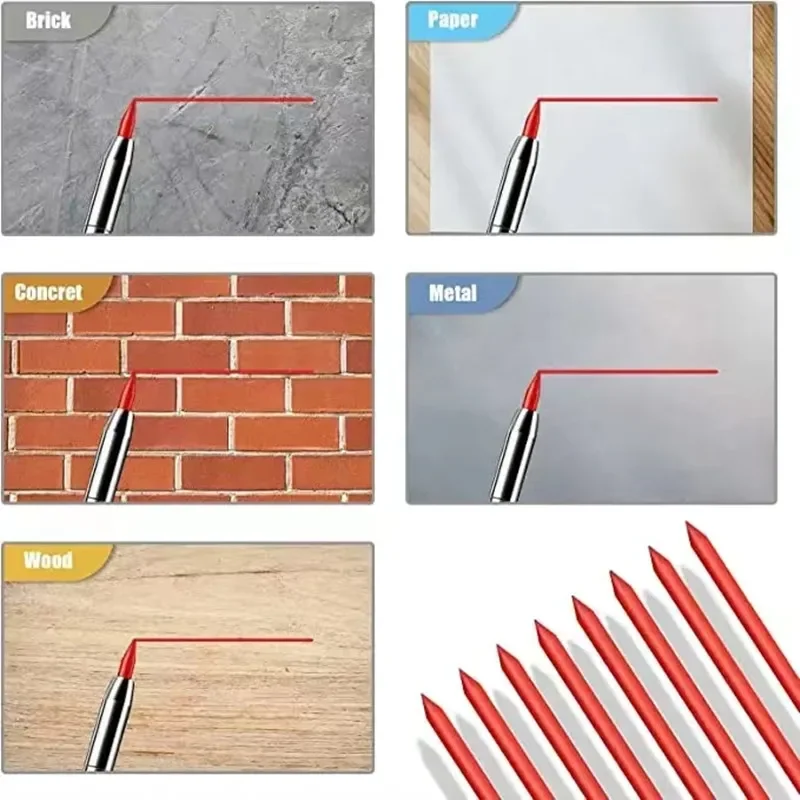 Brick

Paper

Concret

Metal

Wood