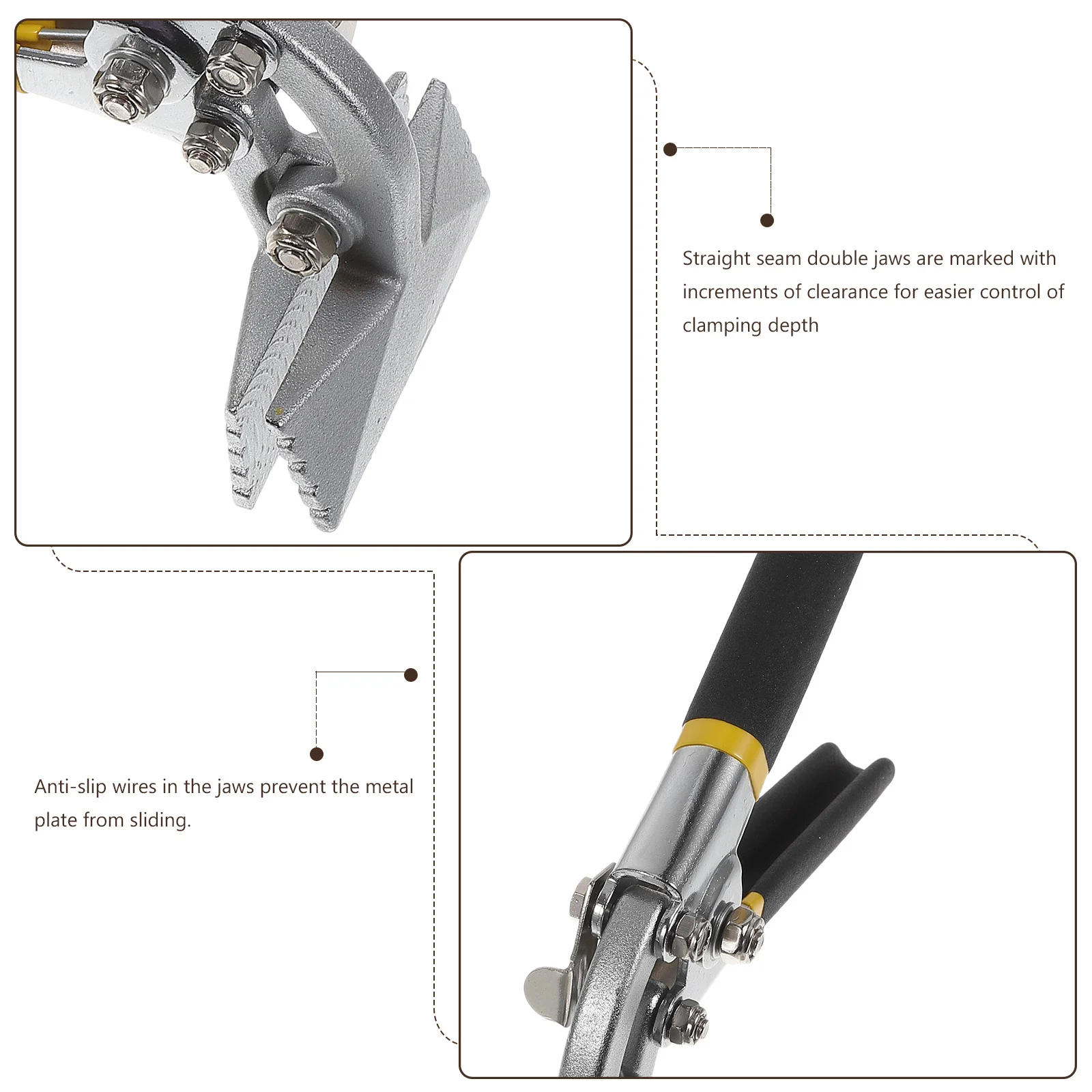 Straight seam double jaws are marked with increments of clearance for easier control of clamping depth

Anti-slip wires in the jaws prevent the metal plate from sliding.