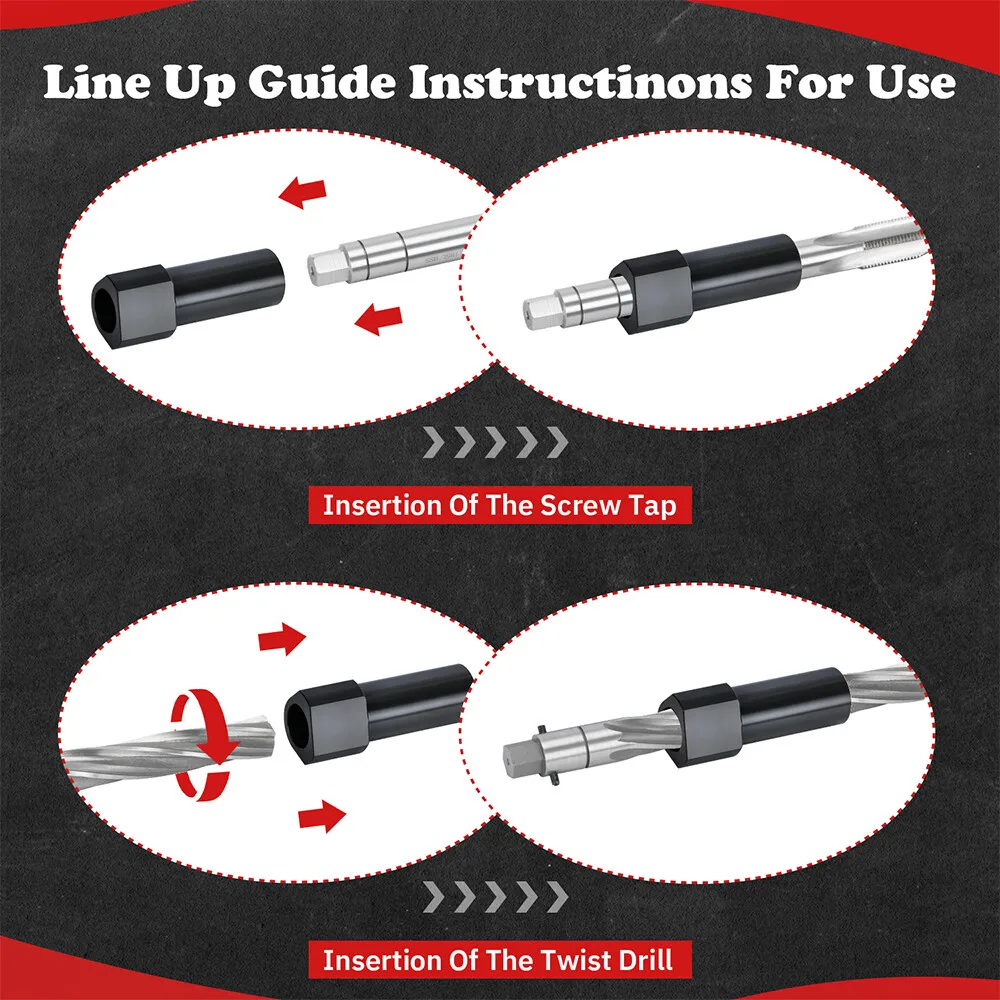 Line Up Guide Instructinons For Use

Insertion Of The Screw Tap

Insertion Of The Twist Drill