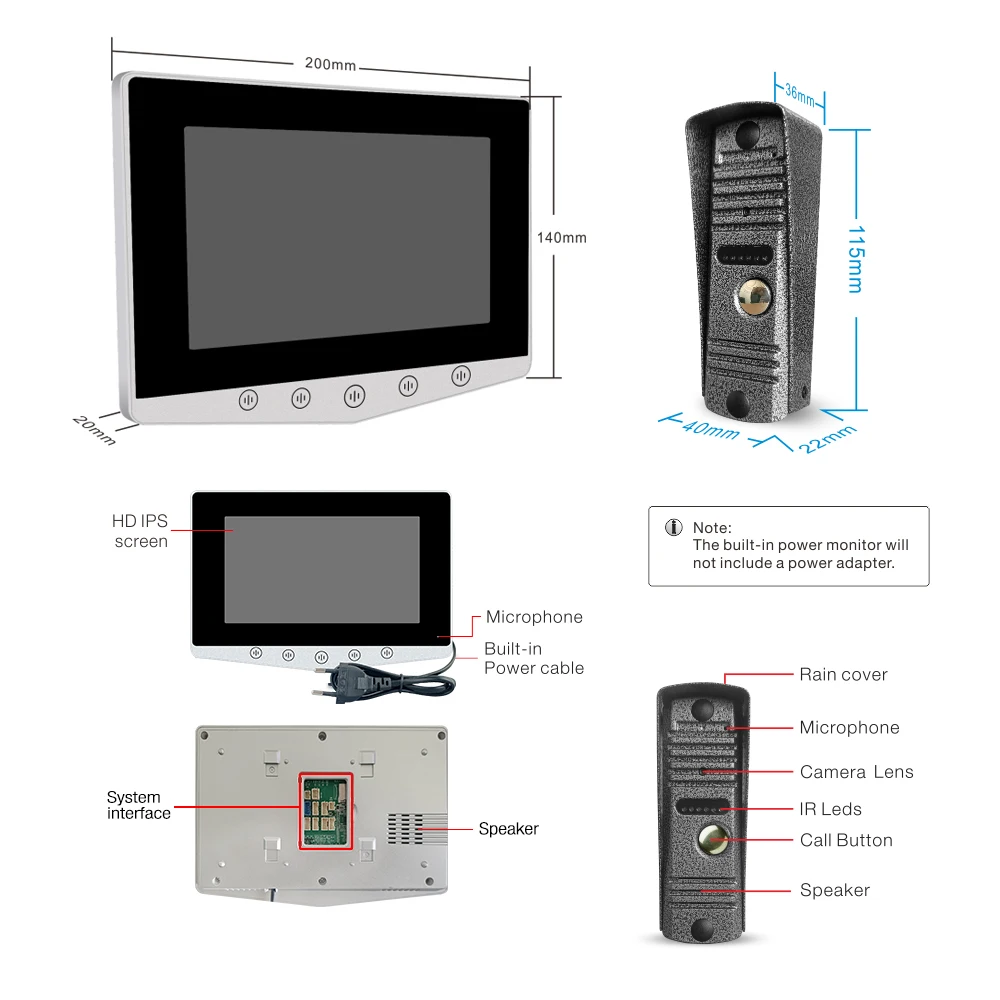 200mm

140mm

20mm

36mm

115mm

40mm

22mm

HD IPS screen

Microphone

Built-in Power cable

Note:
The built-in power monitor will not include a power adapter.

System interface

Speaker

Rain cover

Microphone

Camera Lens

IR Leds

Call Button

Speaker