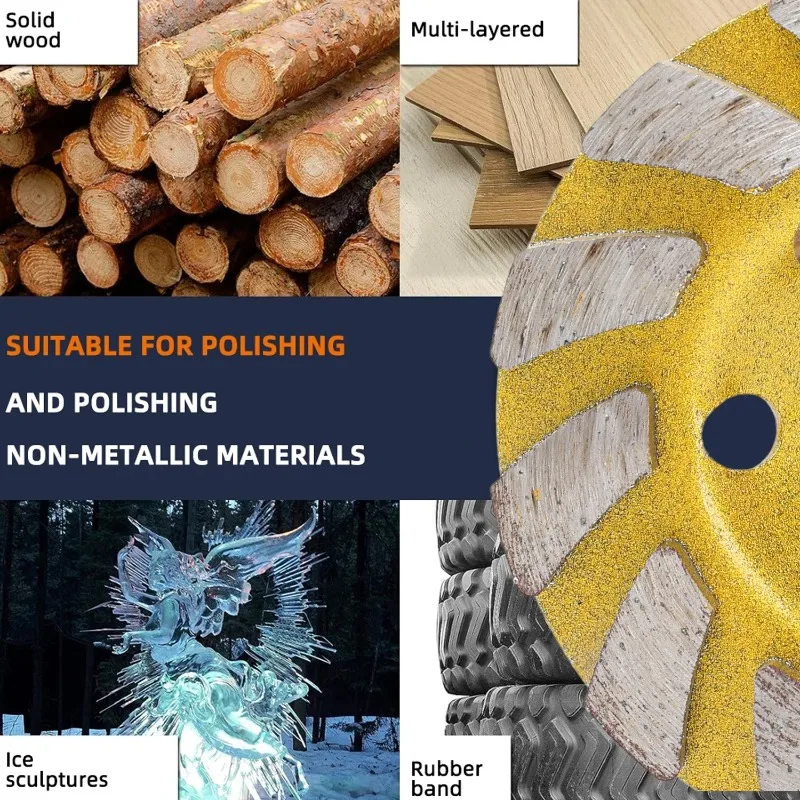 Solid wood

Multi-layered

SUITABLE FOR POLISHING

AND POLISHING

NON-METALLIC MATERIALS

Ice sculptures

Rubber band