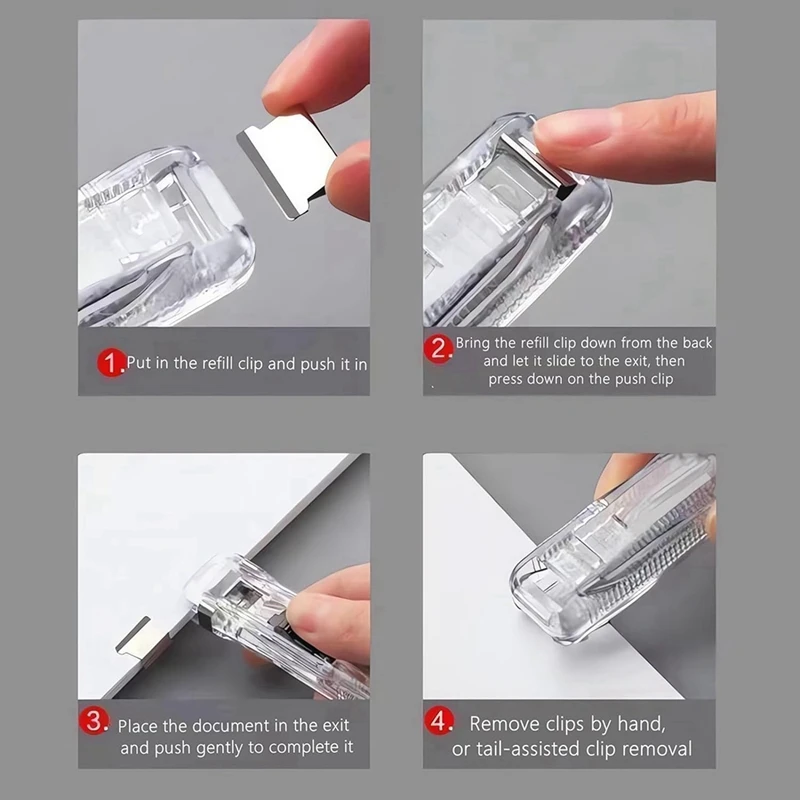 1. Put in the refill clip and push it in

2. Bring the refill clip down from the back and let it slide to the exit, then press down on the push clip

3. Place the document in the exit and push gently to complete it

4. Remove clips by hand, or tail-assisted clip removal