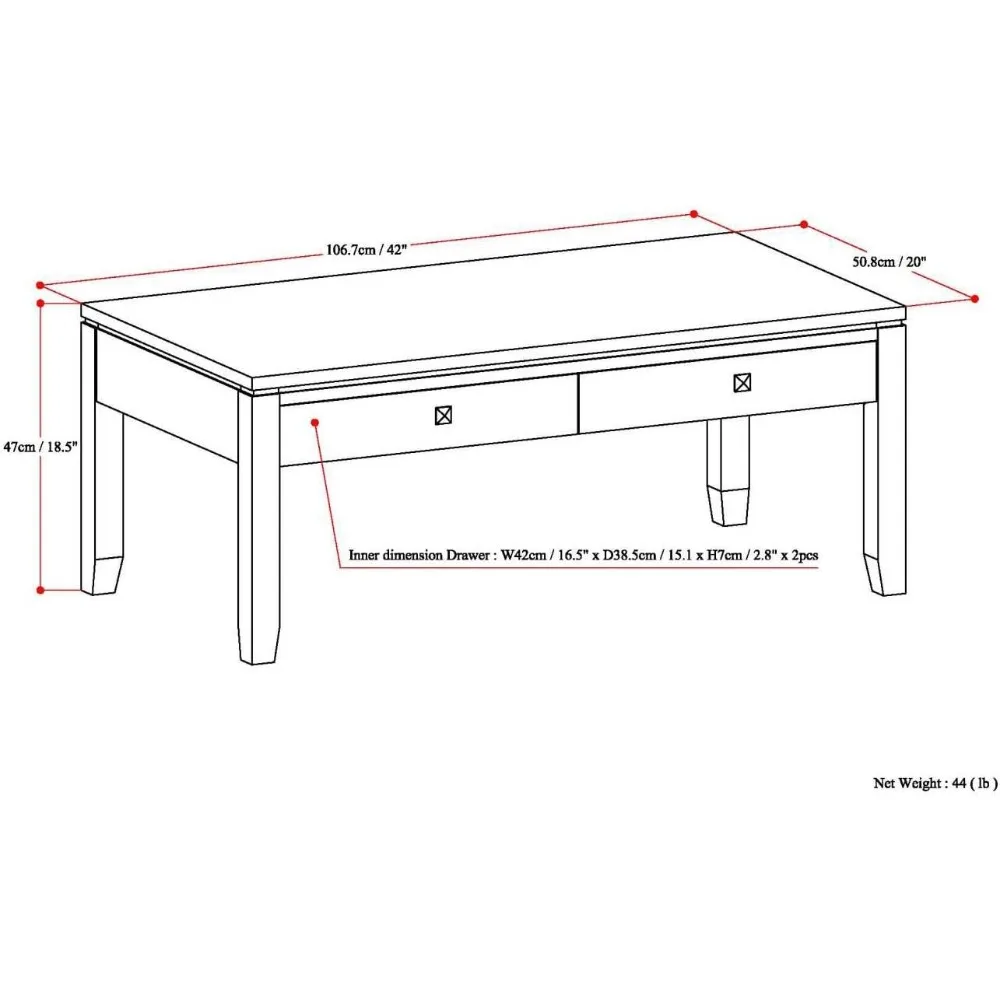 106.7cm / 42"

50.8cm / 20"

47cm / 18.5"

Inner dimension Drawer : W42cm / 16.5" x D38.5cm / 15.1 x H7cm / 2.8" x 2pcs

Net Weight : 44 ( lb )