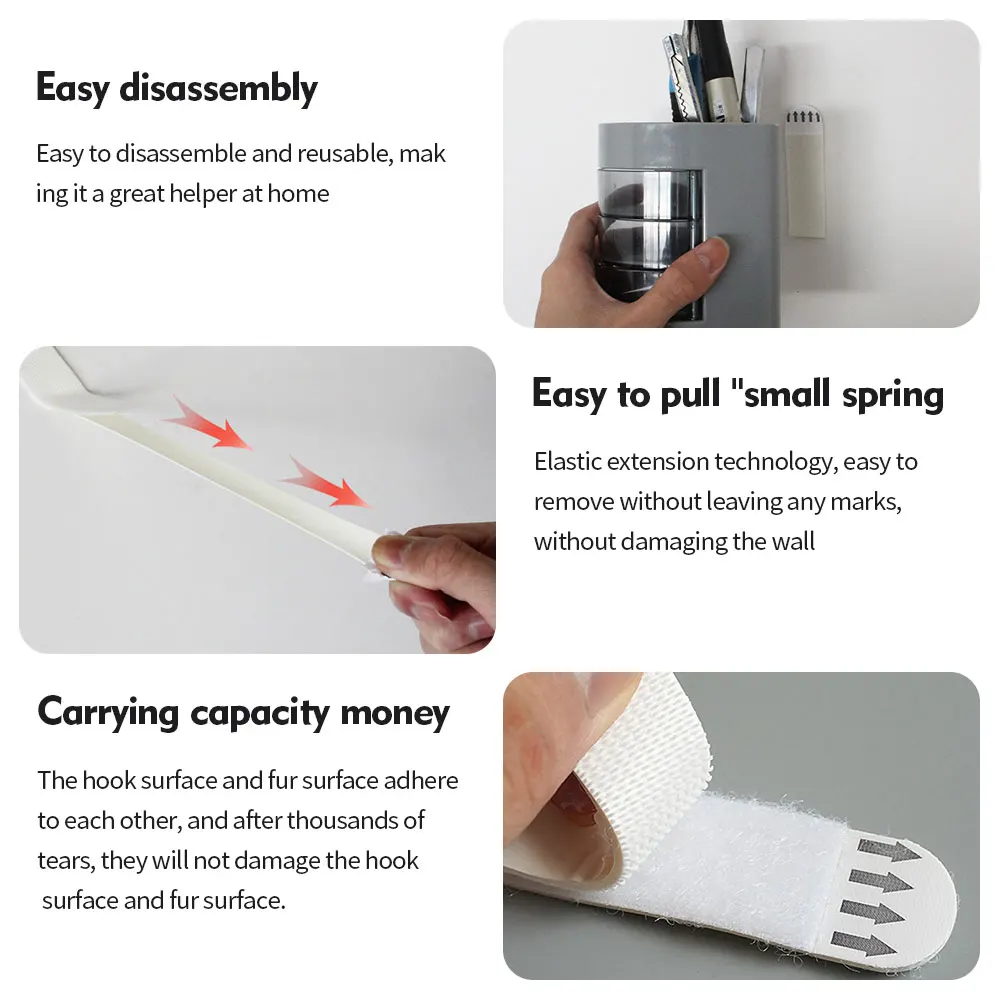 Easy disassembly

Easy to disassemble and reusable, mak ing it a great helper at home

Easy to pull "small spring

Elastic extension technology, easy to remove without leaving any marks, without damaging the wall

Carrying capacity money

The hook surface and fur surface adhere to each other, and after thousands of tears, they will not damage the hook surface and fur surface.