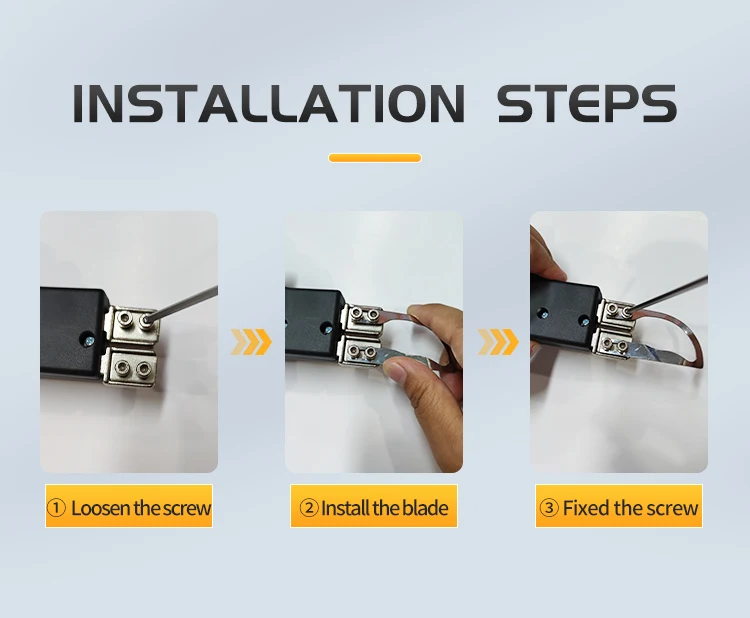 INSTALLATION STEPS

① Loosen the screw

② Install the blade

③ Fixed the screw