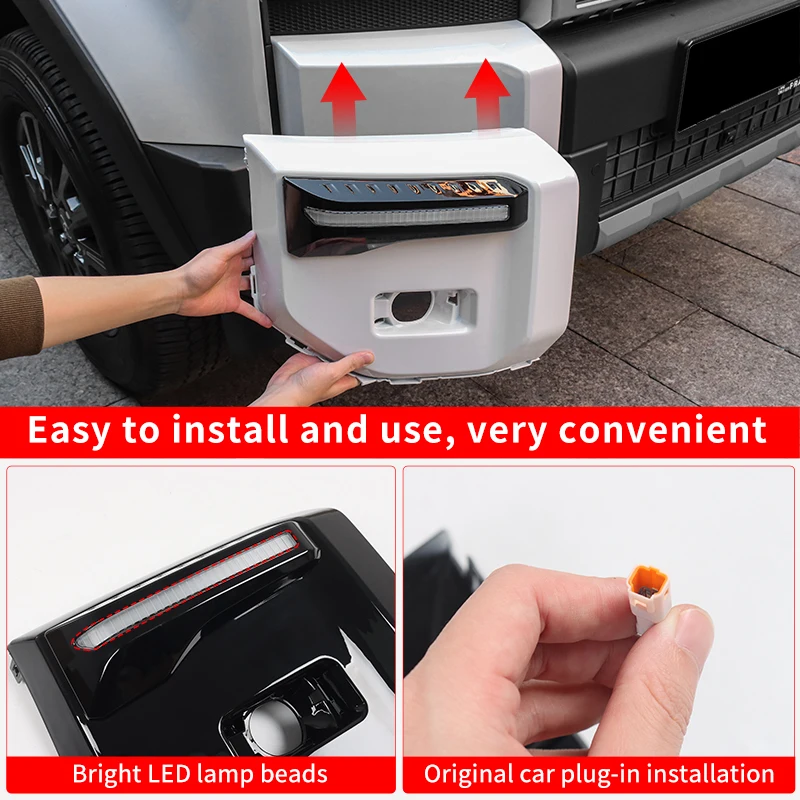 Easy to install and use, very convenient

Bright LED lamp beads

Original car plug-in installation