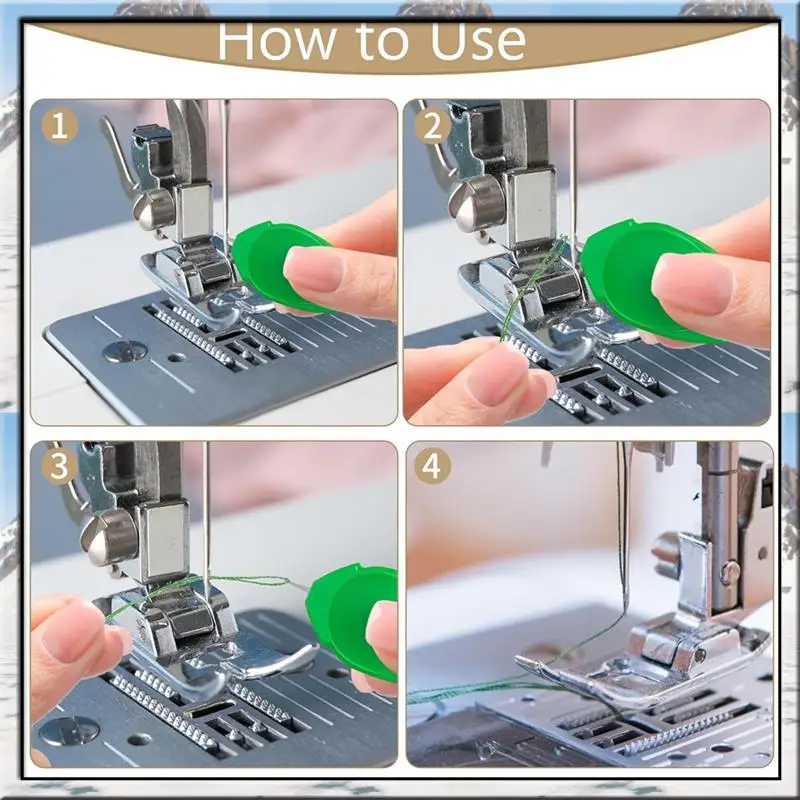 How to Use

1

2

3

4