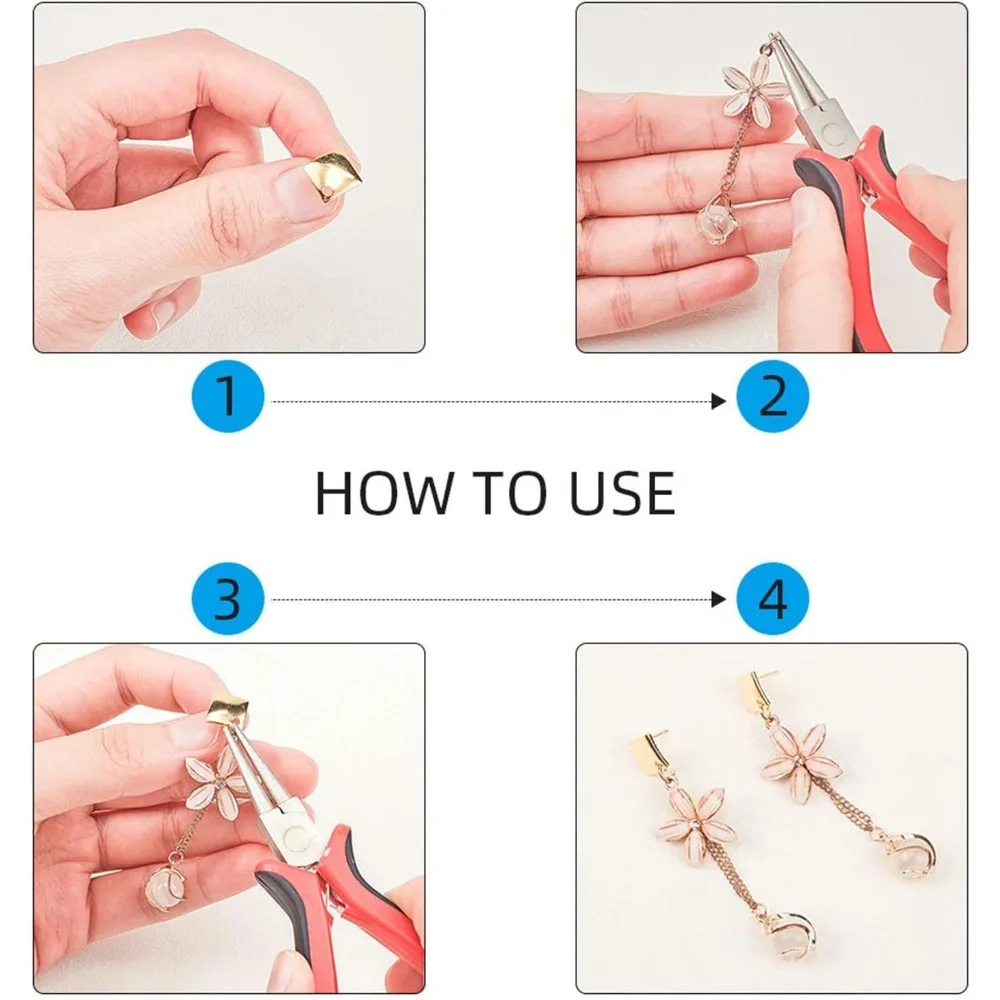 1

2

HOW TO USE

3

4