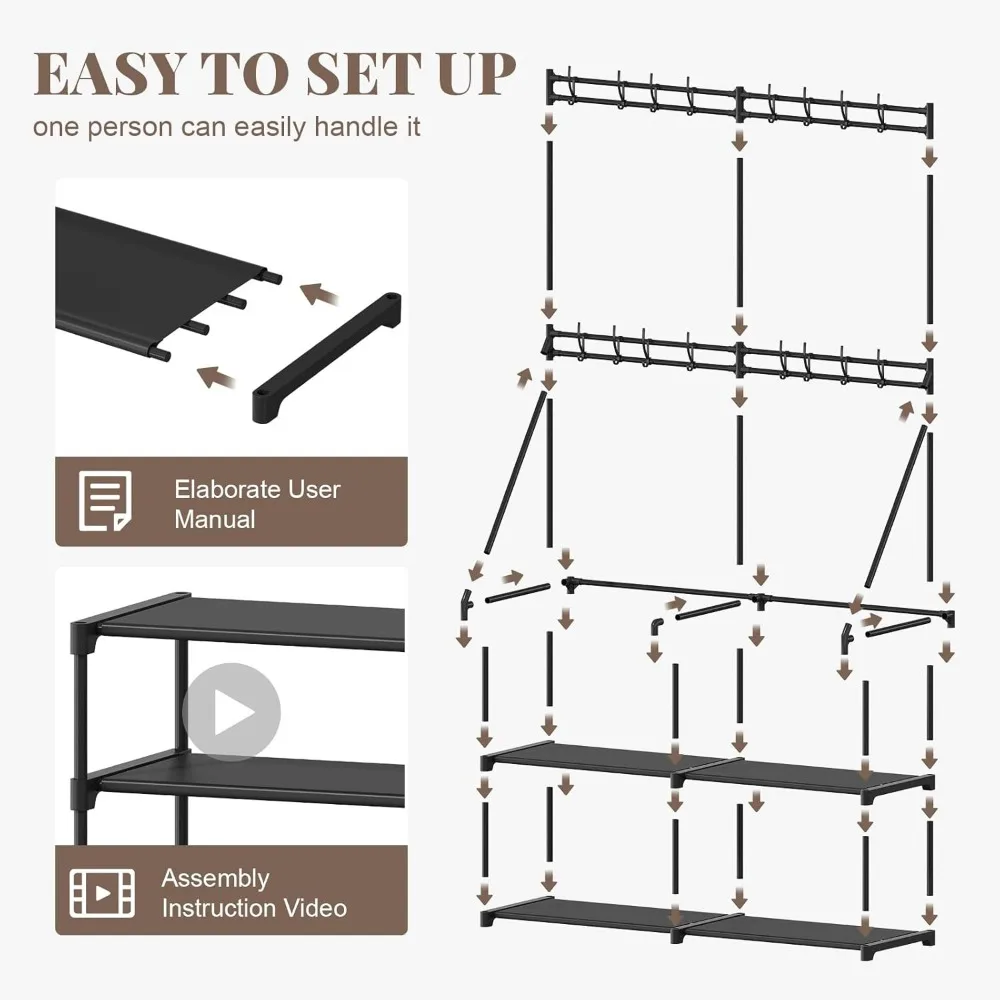 EASY TO SET UP
one person can easily handle it

Elaborate User Manual

Assembly Instruction Video