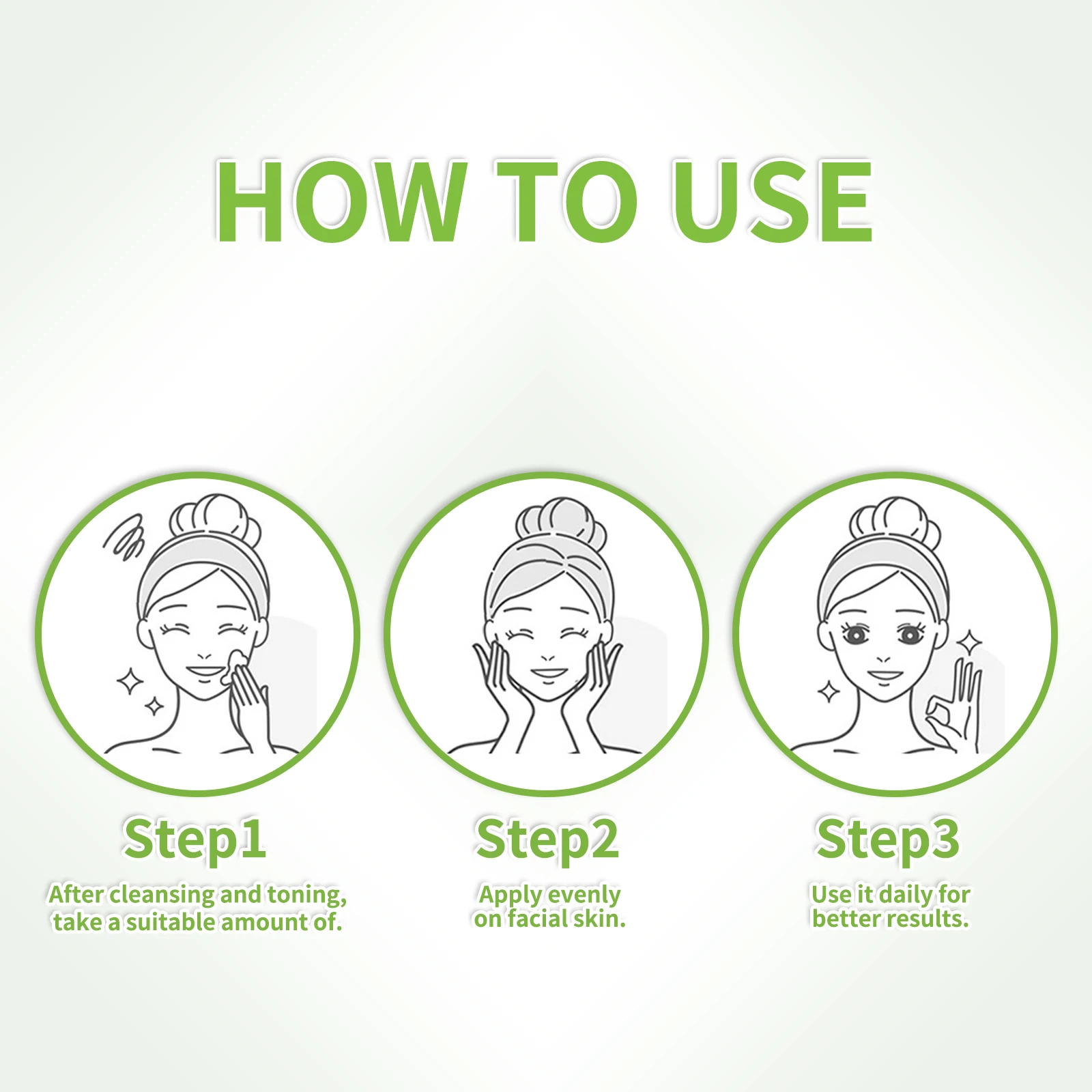 HOW TO USE

Step1
After cleansing and toning, take a suitable amount of.

Step2
Apply evenly on facial skin.

Step3
Use it daily for better results.