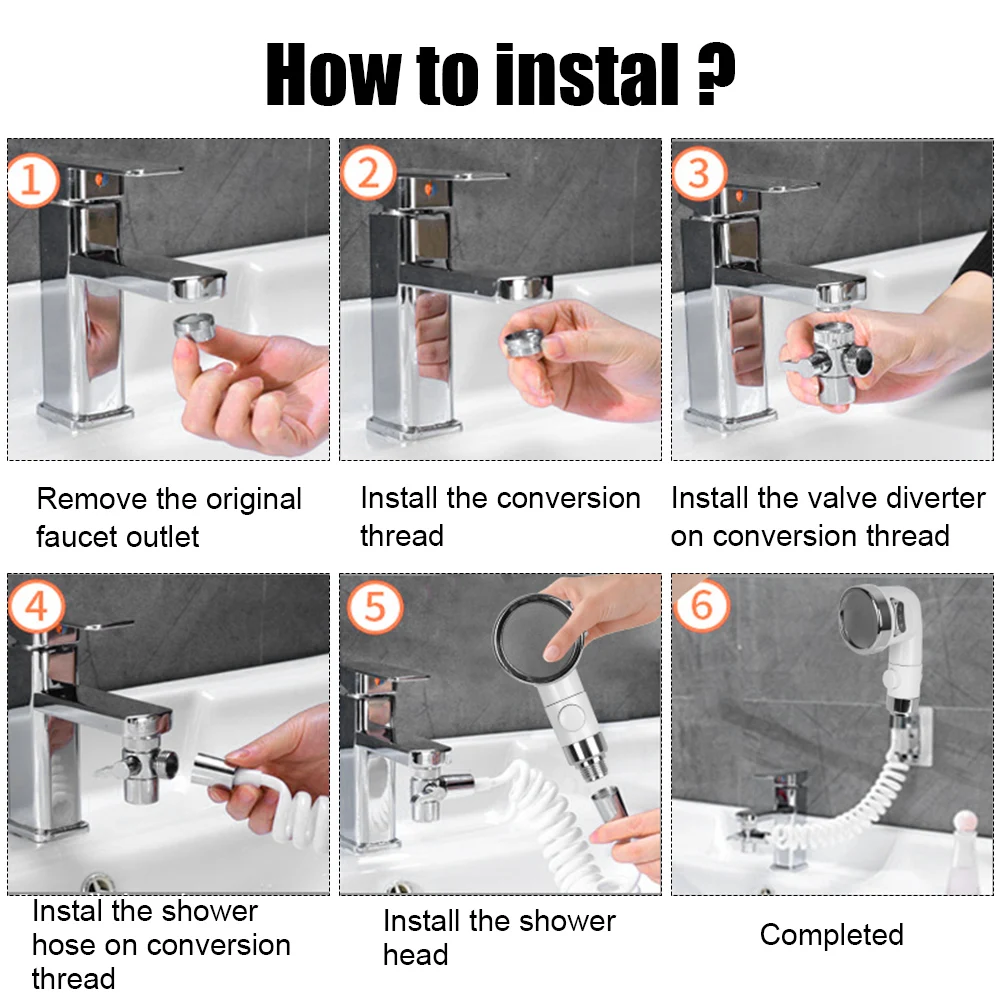 How to instal ?

1

Remove the original faucet outlet

2

Install the conversion thread

3

Install the valve diverter on conversion thread

4

Instal the shower hose on conversion thread

5

Install the shower head

6

Completed