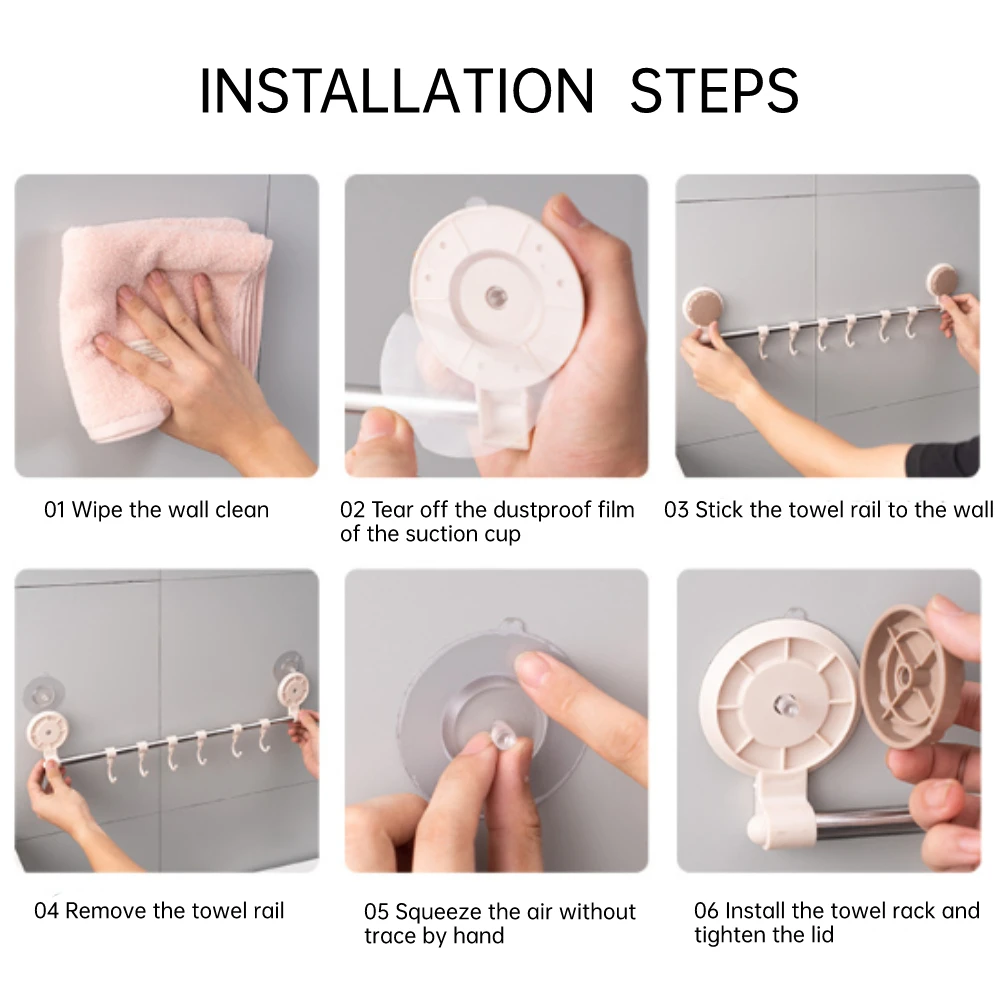 INSTALLATION STEPS

01 Wipe the wall clean

02 Tear off the dustproof film of the suction cup

03 Stick the towel rail to the wall

04 Remove the towel rail

05 Squeeze the air without trace by hand

06 Install the towel rack and tighten the lid