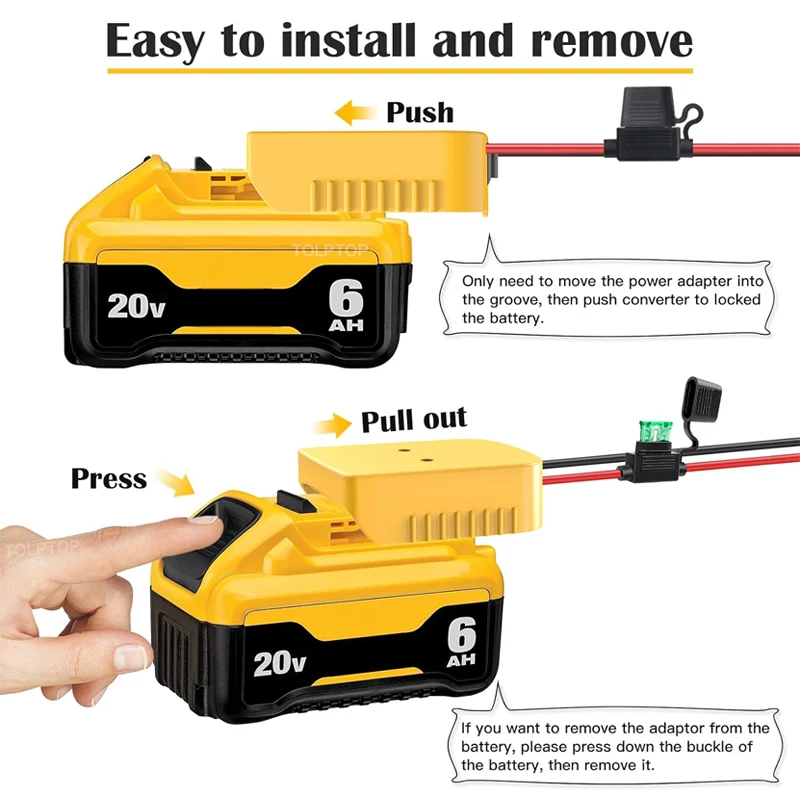 Easy to install and remove

Push

20v

6
AH

Only need to move the power adapter into the groove, then push converter to locked the battery.

Pull out

Press

20v

6
AH

If you want to remove the adaptor from the battery, please press down the buckle of the battery, then remove it.

TOLPTOP