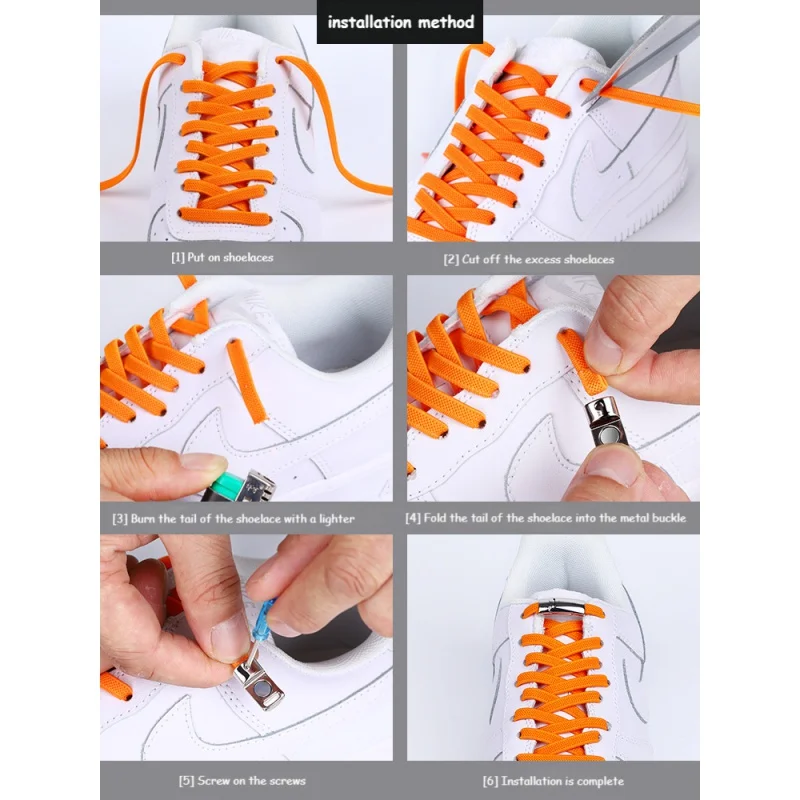 installation method

[1] Put on shoelaces

[2] Cut off the excess shoelaces

[3] Burn the tail of the shoelace with a lighter

[4] Fold the tail of the shoelace into the metal buckle

[5] Screw on the screws

[6] Installation is complete