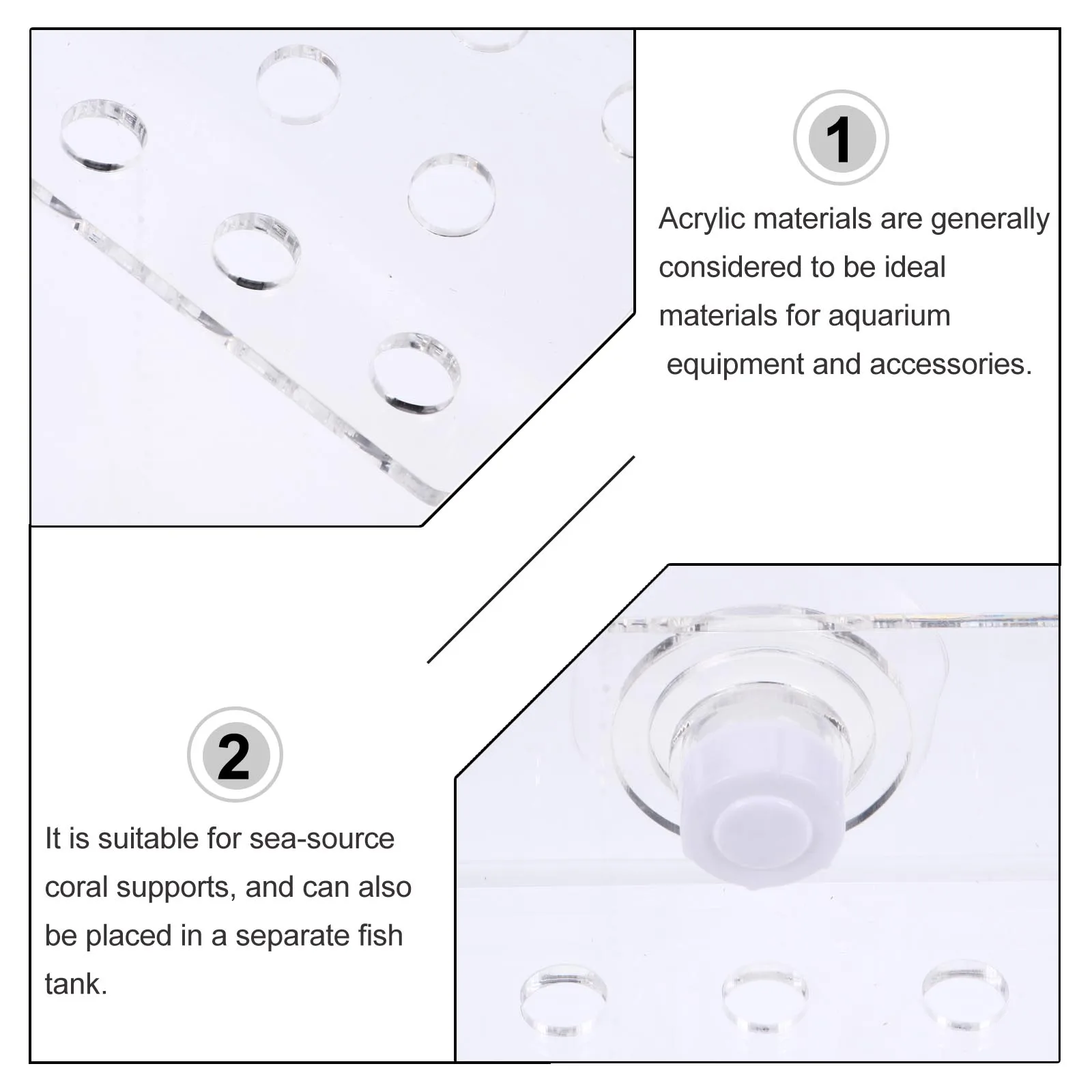 1

Acrylic materials are generally considered to be ideal materials for aquarium equipment and accessories.

2

It is suitable for sea-source coral supports, and can also be placed in a separate fish tank.