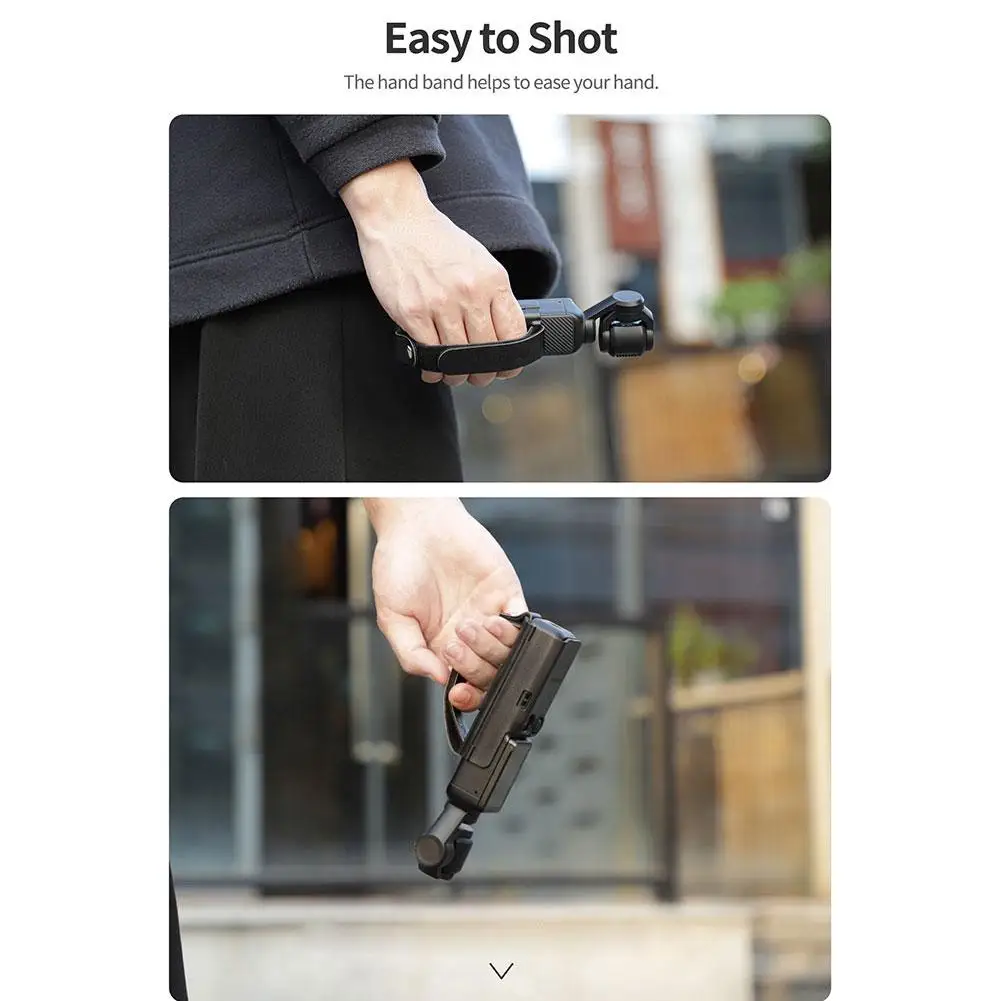 Easy to Shot

The hand band helps to ease your hand.