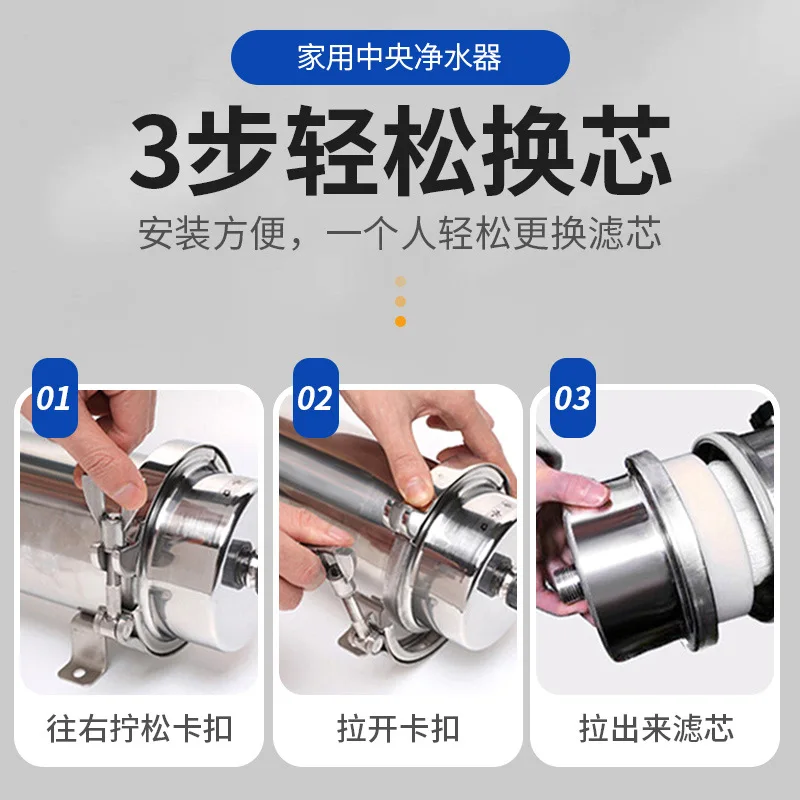 家用中央净水器

3步轻松换芯

安装方便，一个人轻松更换滤芯

01

往右拧松卡扣

02

拉开卡扣

03

拉出来滤芯