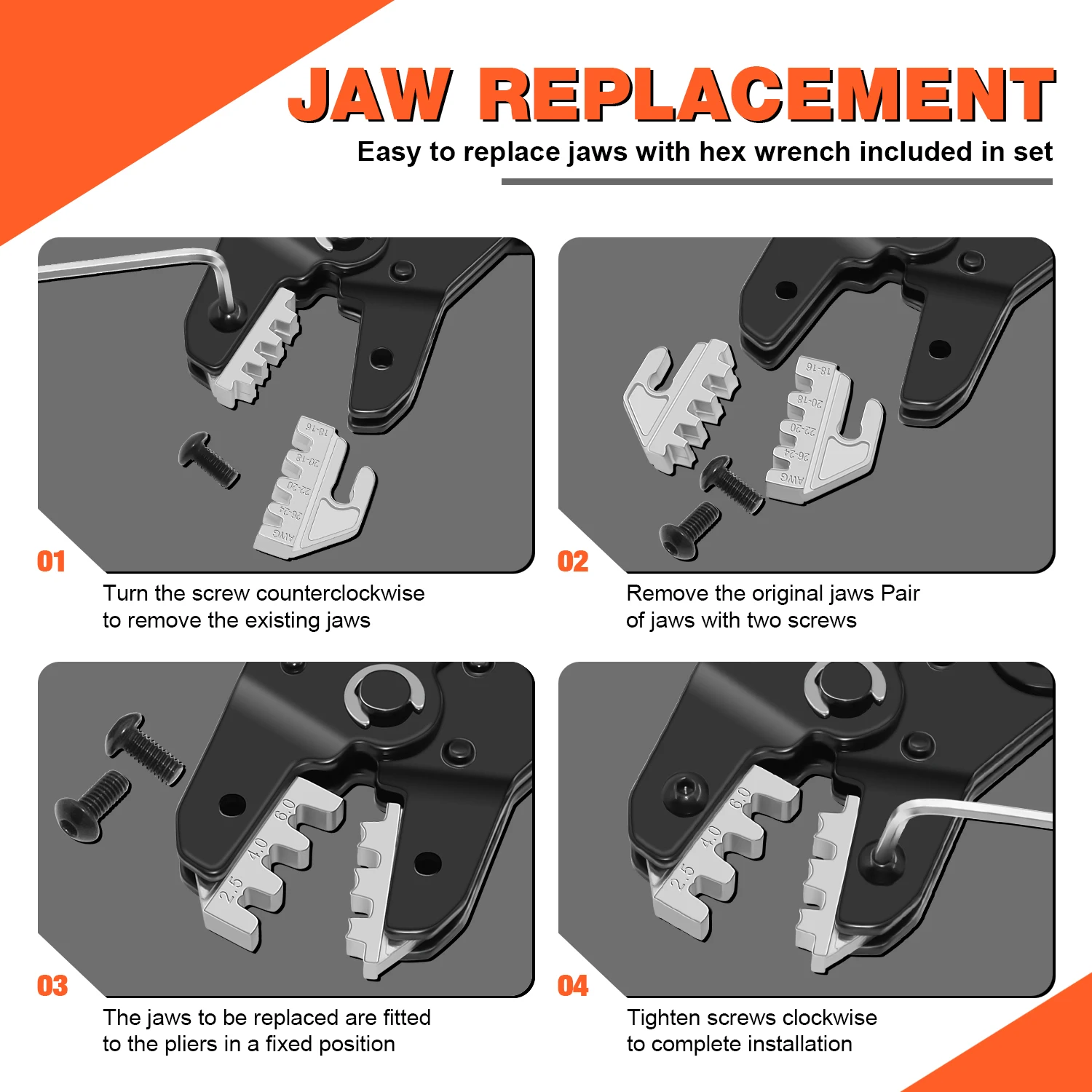 JAW REPLACEMENT

Easy to replace jaws with hex wrench included in set

18-16
20-18
22-20
26-24
AWG

01

Turn the screw counterclockwise to remove the existing jaws

18-16
20-18
22-20
26-24
AWG

02

Remove the original jaws Pair of jaws with two screws

6.0
4.0
2.5

03

The jaws to be replaced are fitted to the pliers in a fixed position

6.0
4.0
2.5

04

Tighten screws clockwise to complete installation