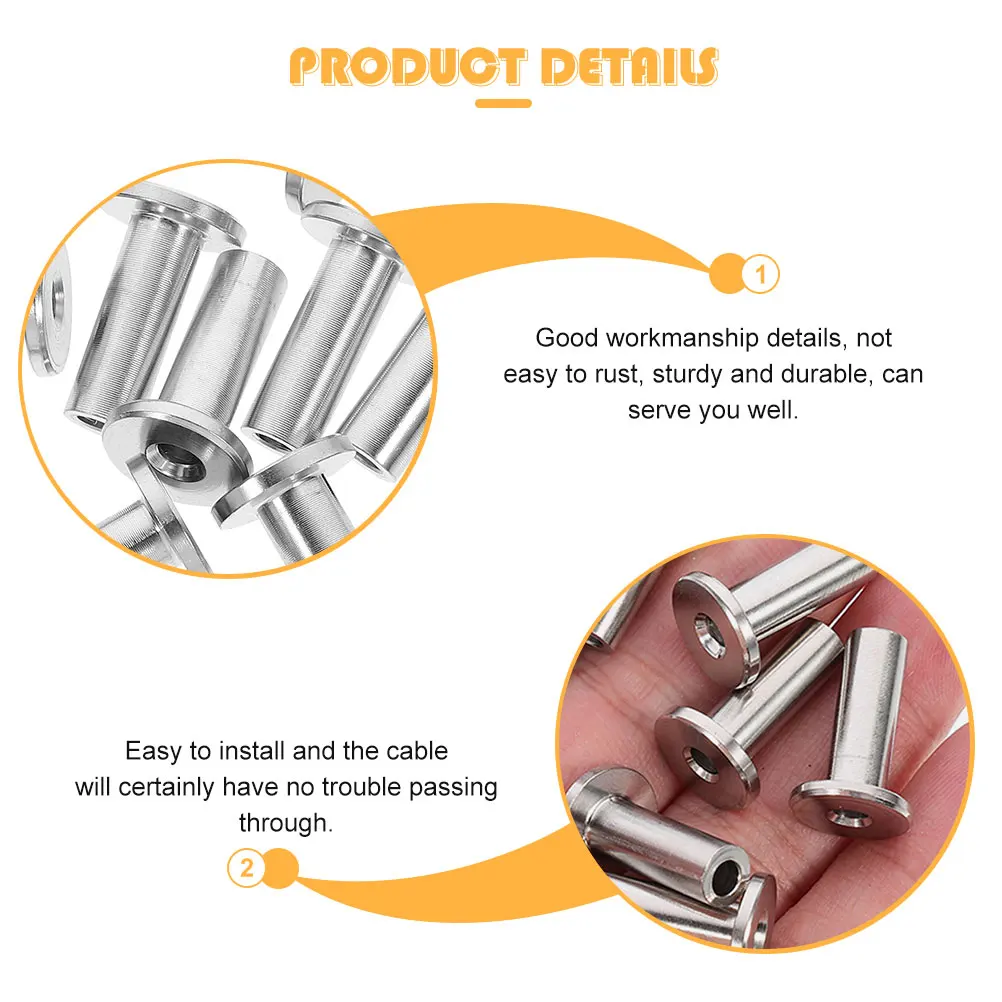 PRODUCT DETAILS

1

Good workmanship details, not easy to rust, sturdy and durable, can serve you well.

Easy to install and the cable will certainly have no trouble passing through.

2