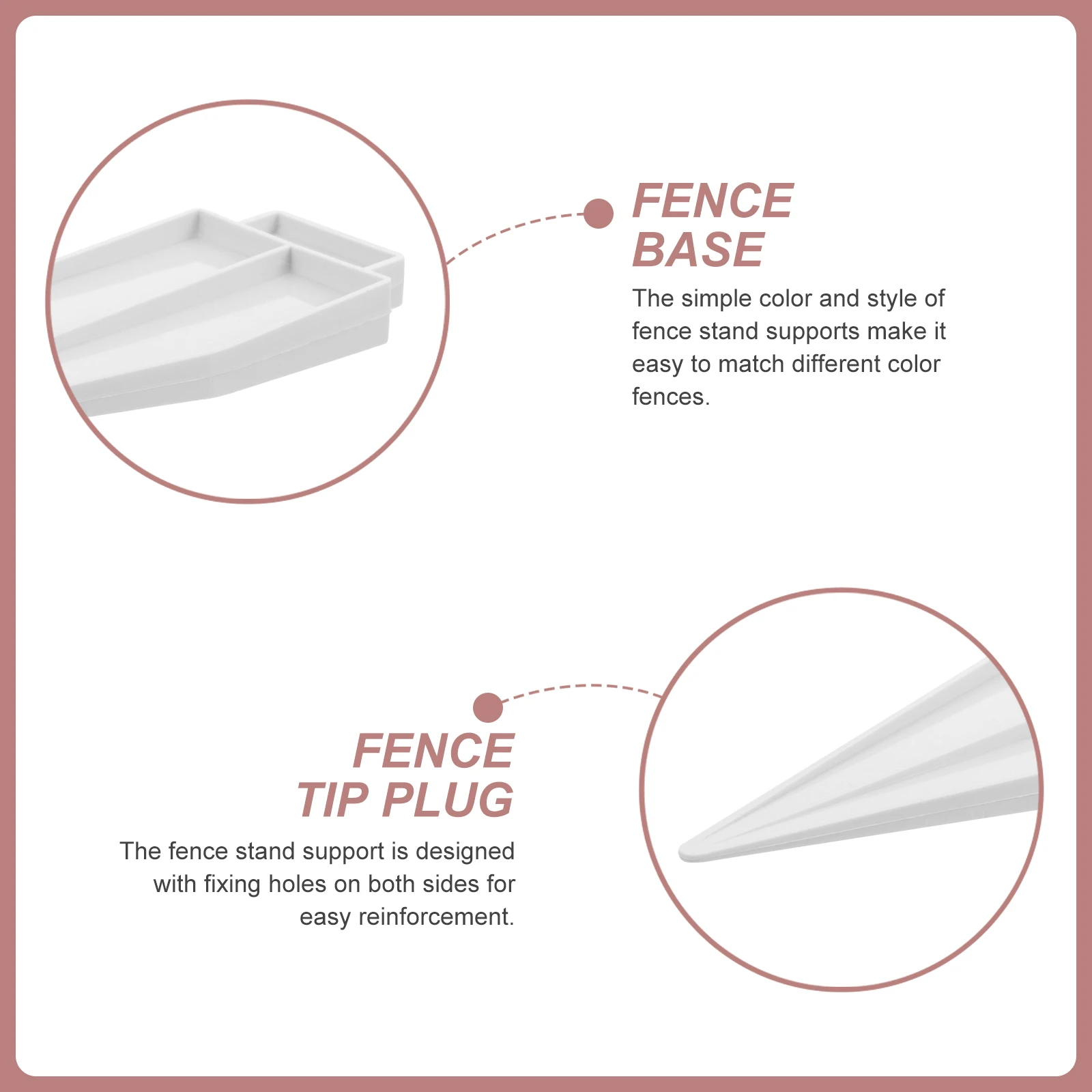 FENCE BASE

The simple color and style of fence stand supports make it easy to match different color fences.

FENCE TIP PLUG

The fence stand support is designed with fixing holes on both sides for easy reinforcement.