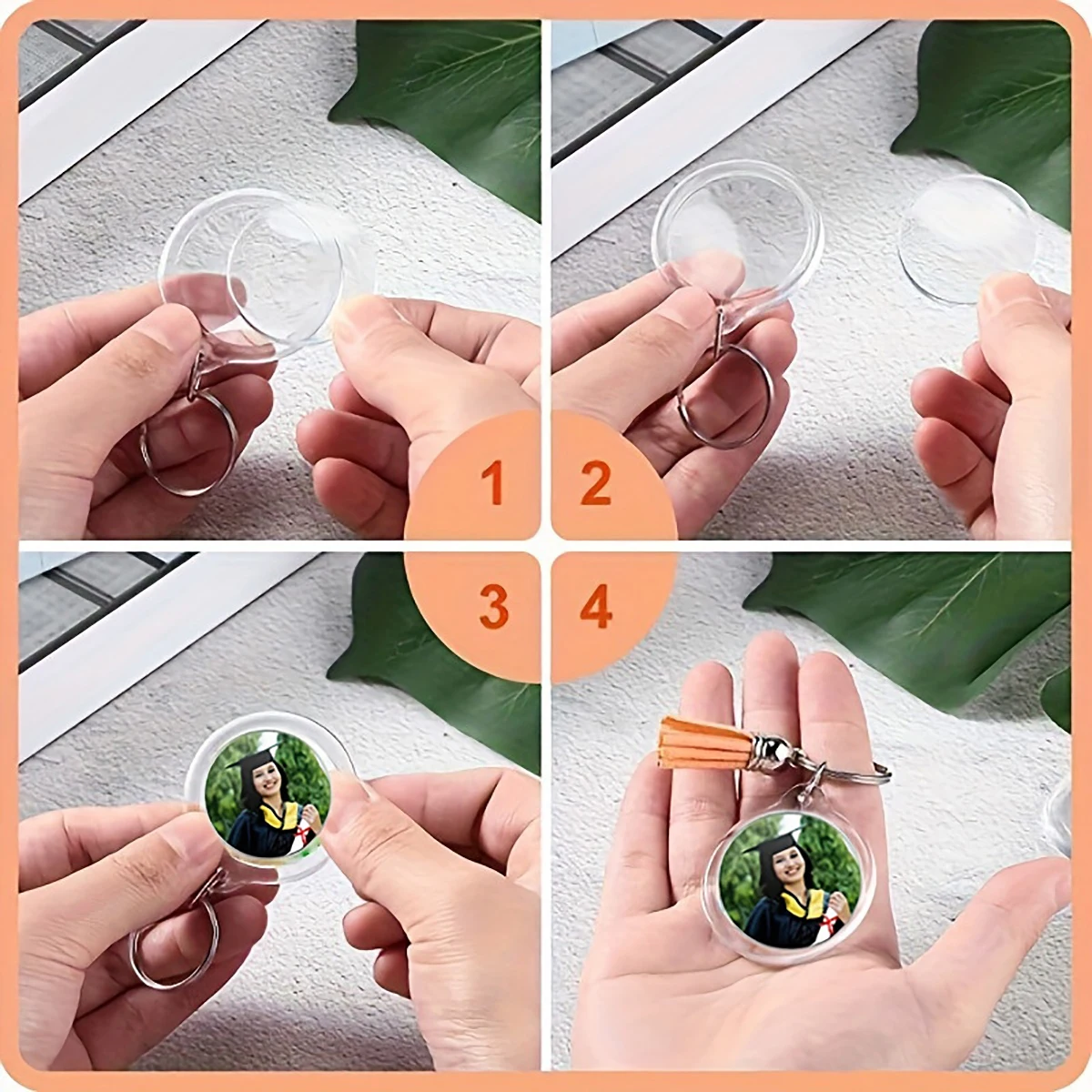 1
2
3
4