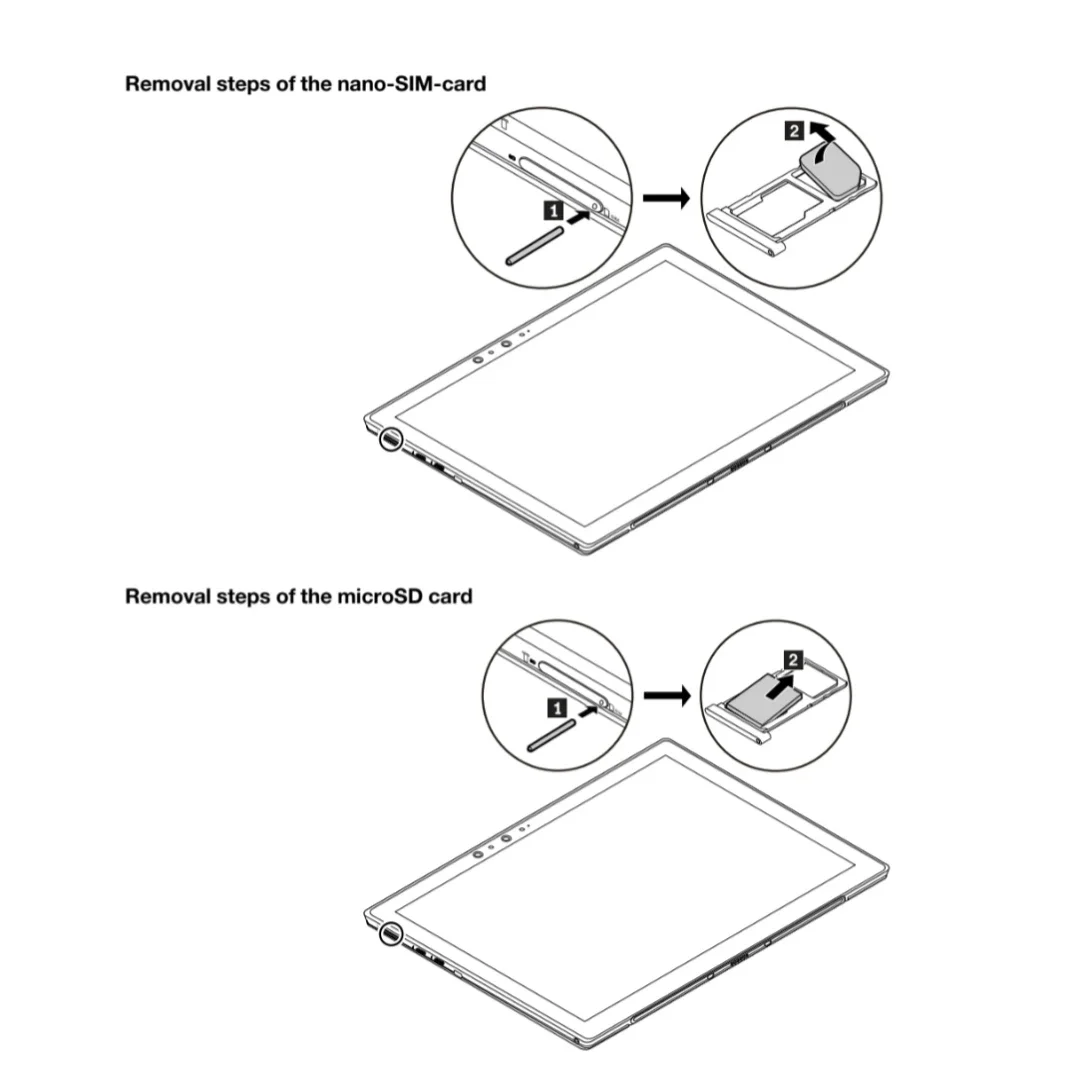 Removal steps of the nano-SIM-card

1

2

Removal steps of the microSD card

1

2