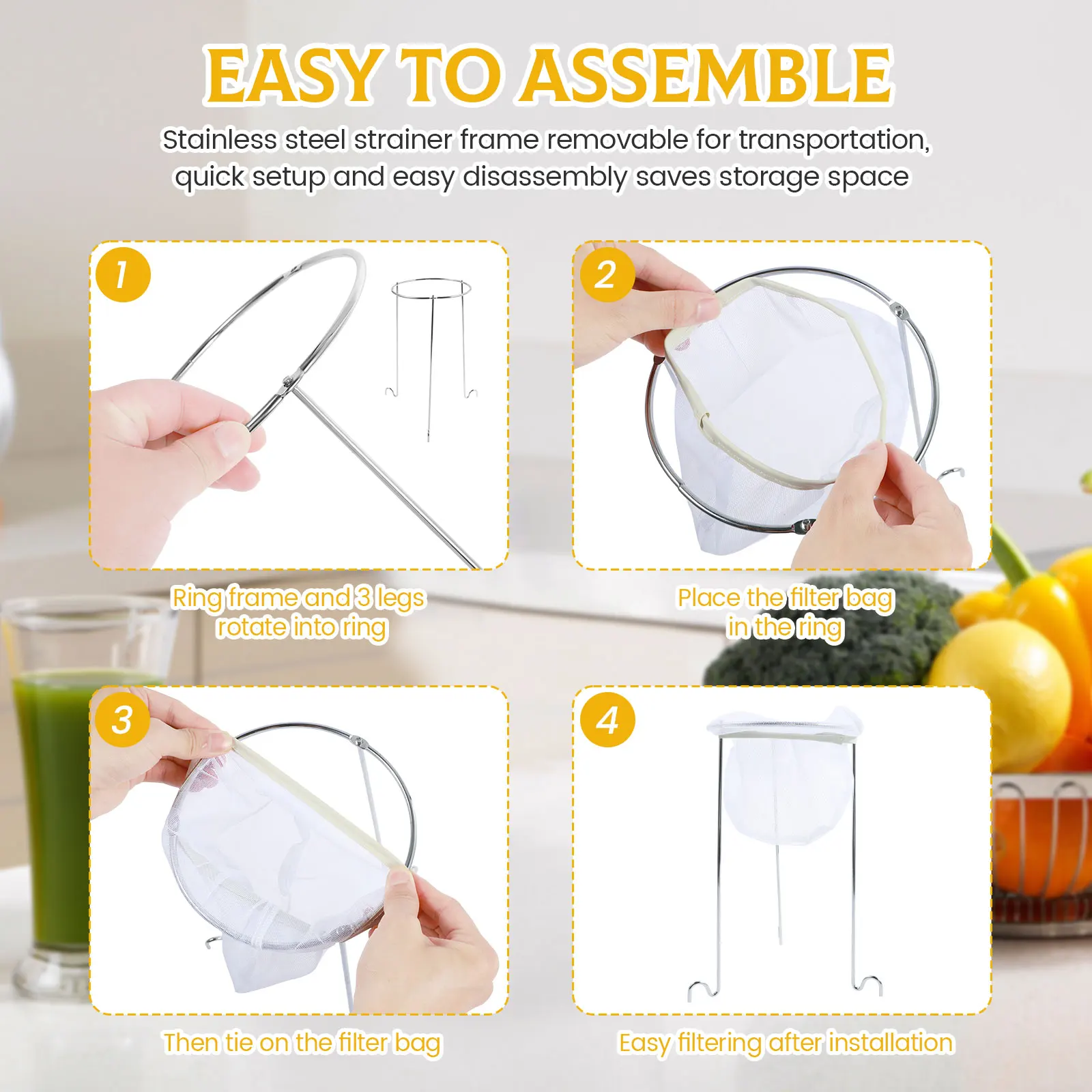 EASY TO ASSEMBLE

Stainless steel strainer frame removable for transportation, quick setup and easy disassembly saves storage space

1

Ring frame and 3 legs rotate into ring

2

Place the filter bag in the ring

3

Then tie on the filter bag

4

Easy filtering after installation