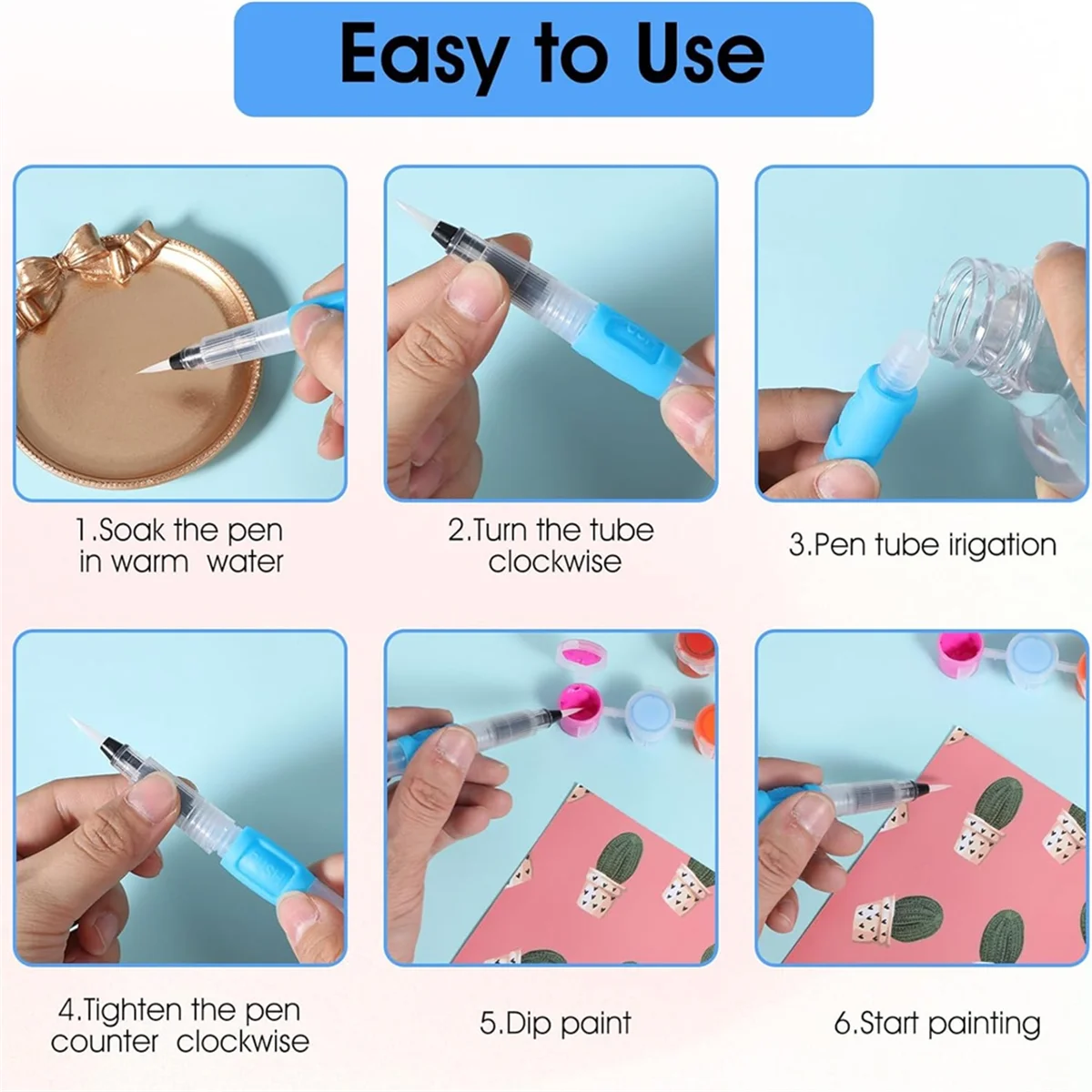 Easy to Use

1.Soak the pen in warm water

2.Turn the tube clockwise

3.Pen tube irigation

4.Tighten the pen counter clockwise

5.Dip paint

6.Start painting