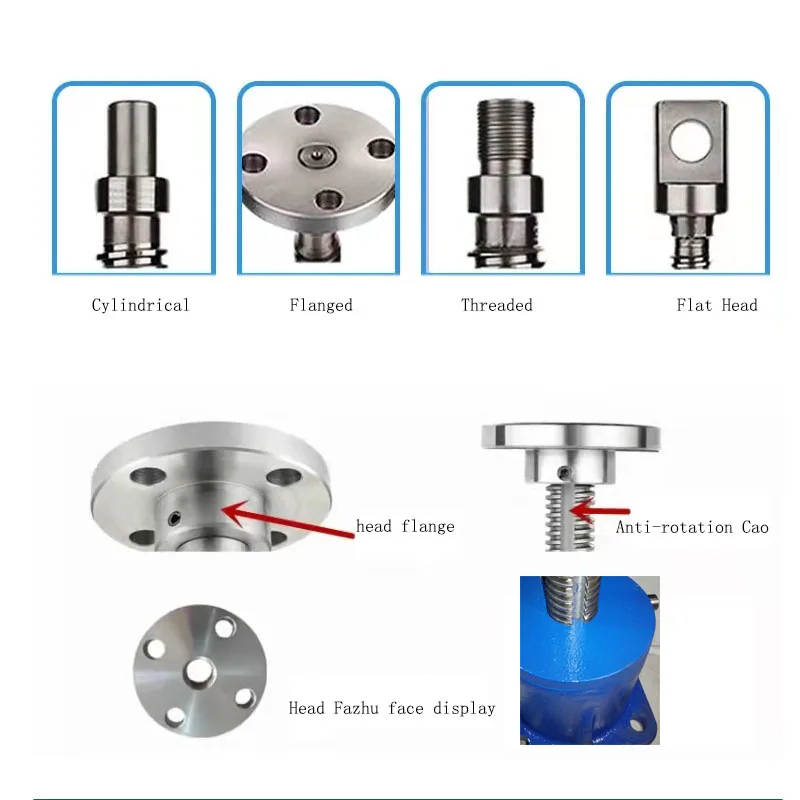 Cylindrical

Flanged

Threaded

Flat Head

head flange

Anti-rotation Cao

Head Fazhu face display