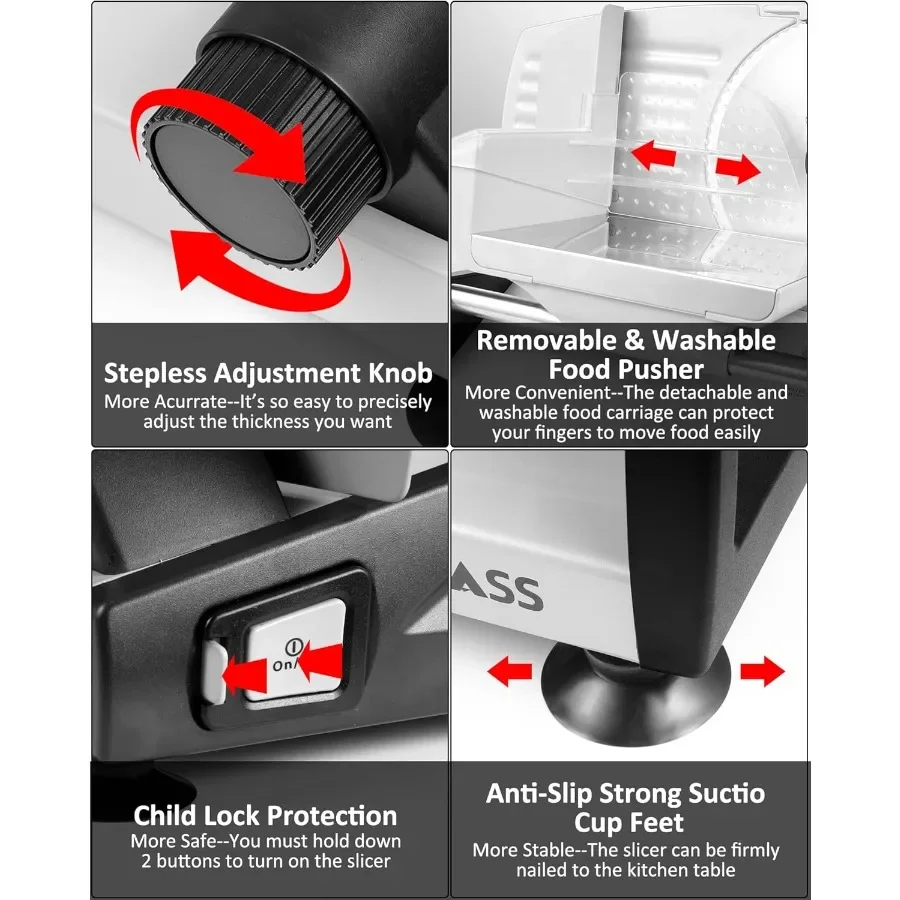 Stepless Adjustment Knob
More Acurrate--It's so easy to precisely adjust the thickness you want

Removable & Washable Food Pusher
More Convenient--The detachable and washable food carriage can protect your fingers to move food easily

On/

Child Lock Protection
More Safe--You must hold down 2 buttons to turn on the slicer

ASS

Anti-Slip Strong Suctio Cup Feet
More Stable--The slicer can be firmly nailed to the kitchen table