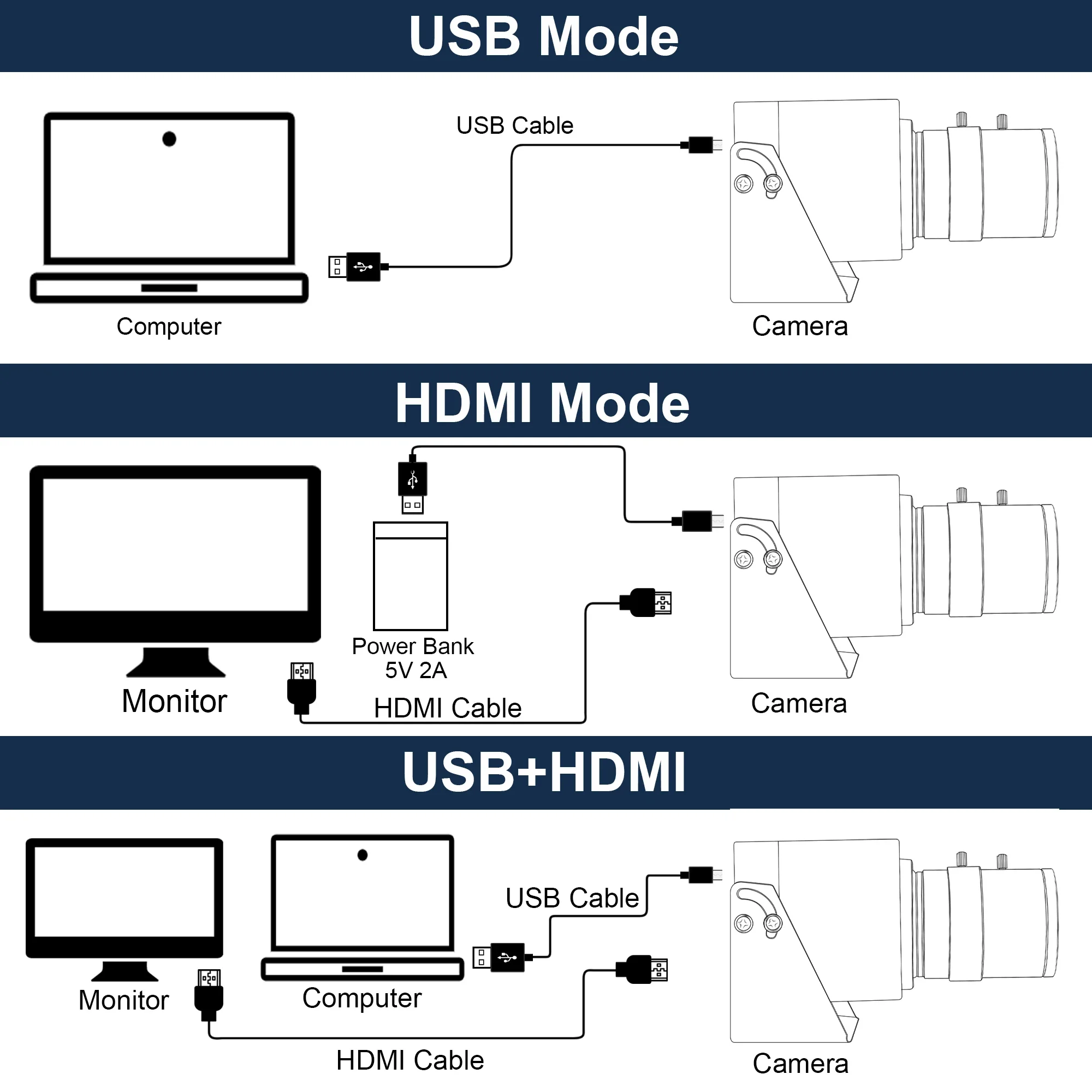 USB Mode

USB Cable

Computer

Camera

HDMI Mode

Power Bank
5V 2A

Monitor

HDMI Cable

Camera

USB+HDMI

USB Cable

Monitor

Computer

HDMI Cable

Camera