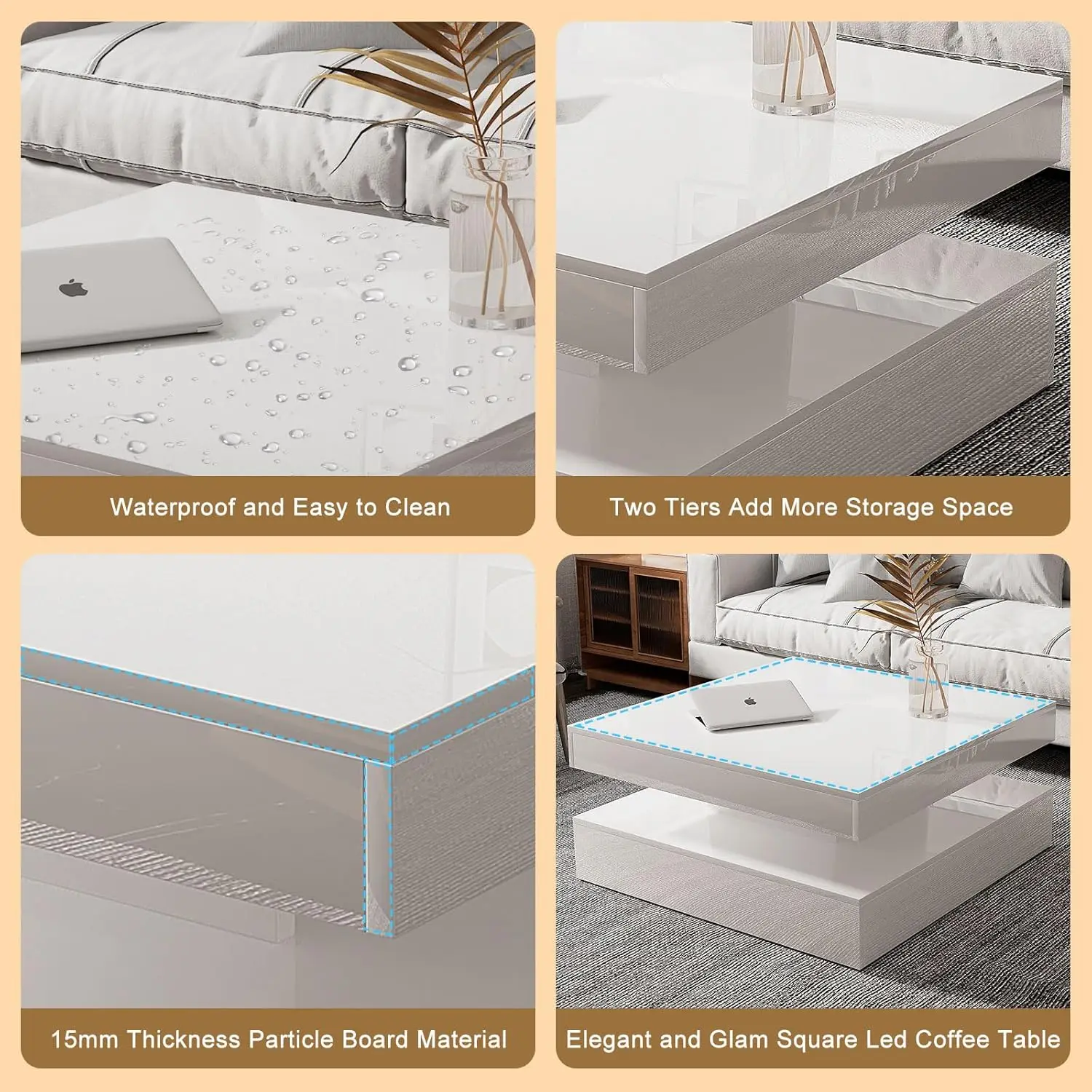 Waterproof and Easy to Clean

Two Tiers Add More Storage Space

15mm Thickness Particle Board Material

Elegant and Glam Square Led Coffee Table