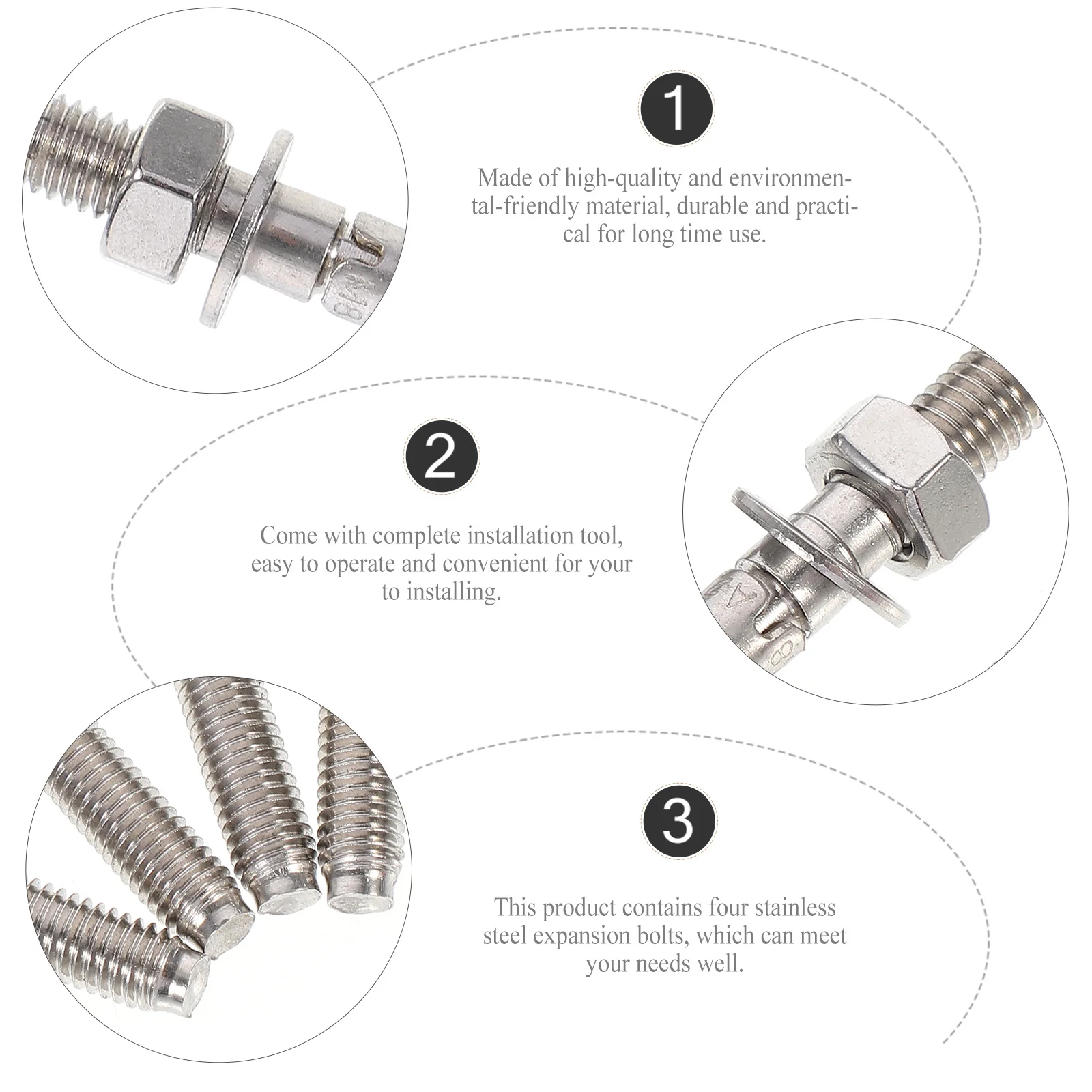 1

Made of high-quality and environmental-friendly material, durable and practical for long time use.

2

Come with complete installation tool, easy to operate and convenient for your to installing.

3

This product contains four stainless steel expansion bolts, which can meet your needs well.