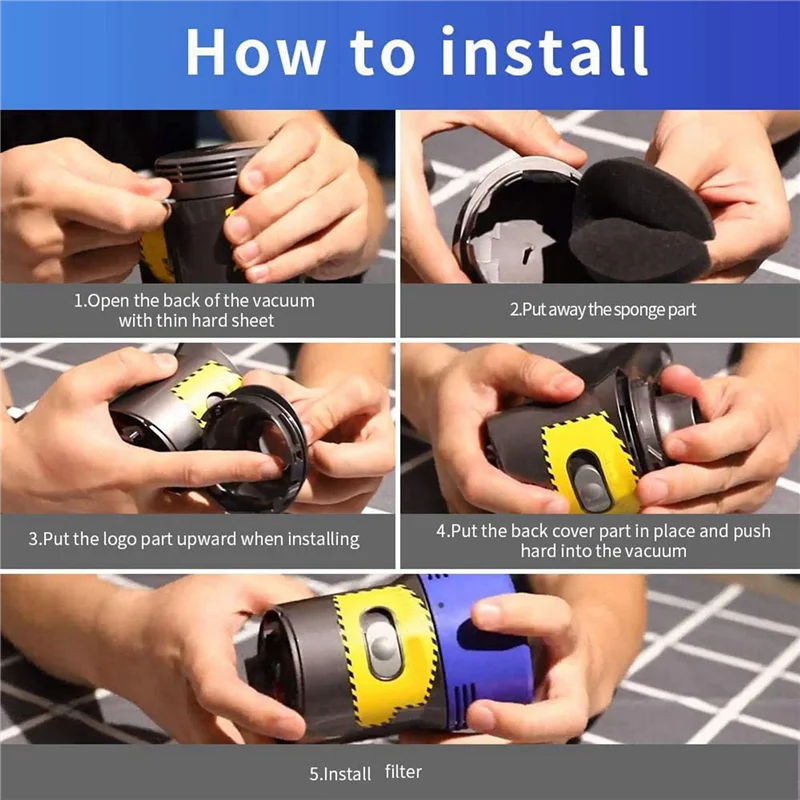 How to install

1.Open the back of the vacuum with thin hard sheet

2.Put away the sponge part

3.Put the logo part upward when installing

4.Put the back cover part in place and push hard into the vacuum

5.Install filter