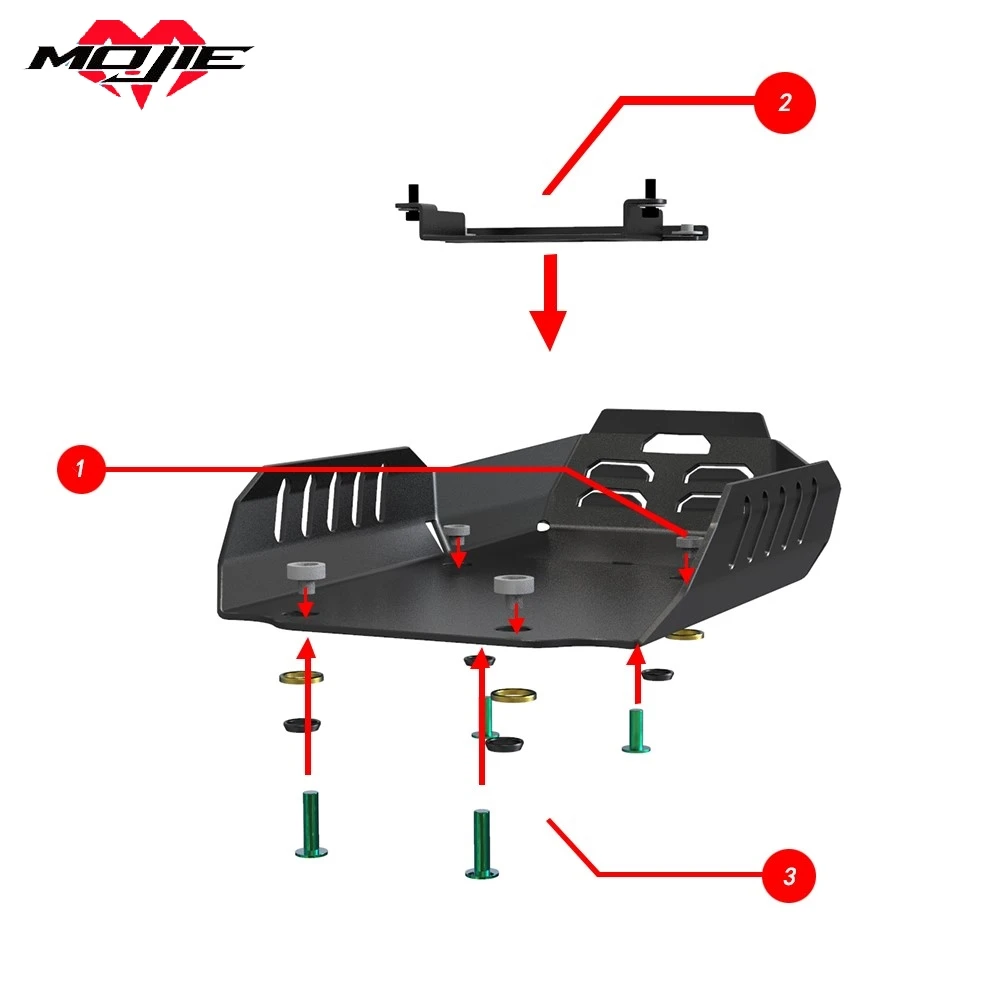 MOJIE

2

1

3