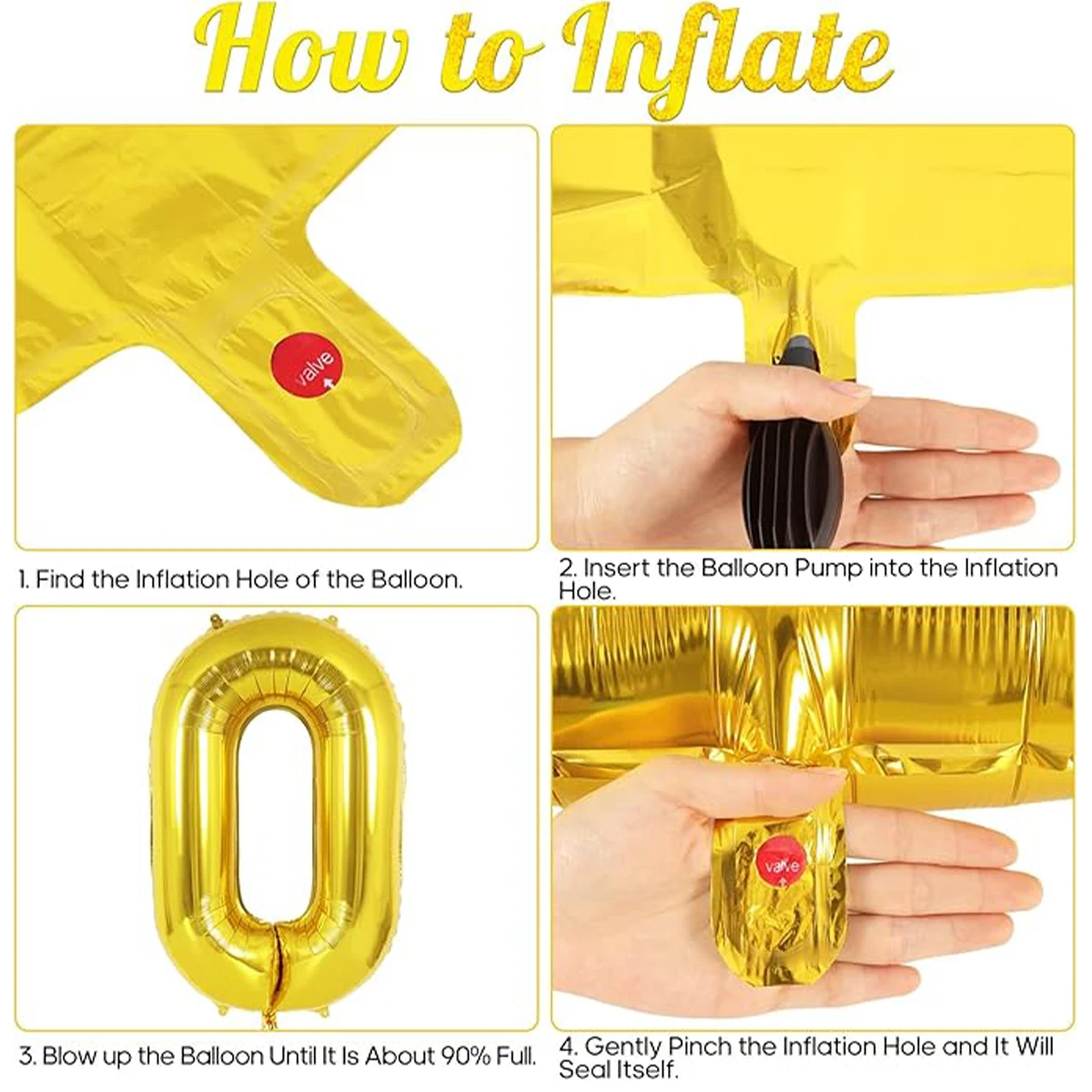 How to Inflate

valve

1. Find the Inflation Hole of the Balloon.

2. Insert the Balloon Pump into the Inflation Hole.

3. Blow up the Balloon Until It Is About 90% Full.

valve

4. Gently Pinch the Inflation Hole and It Will Seal Itself.