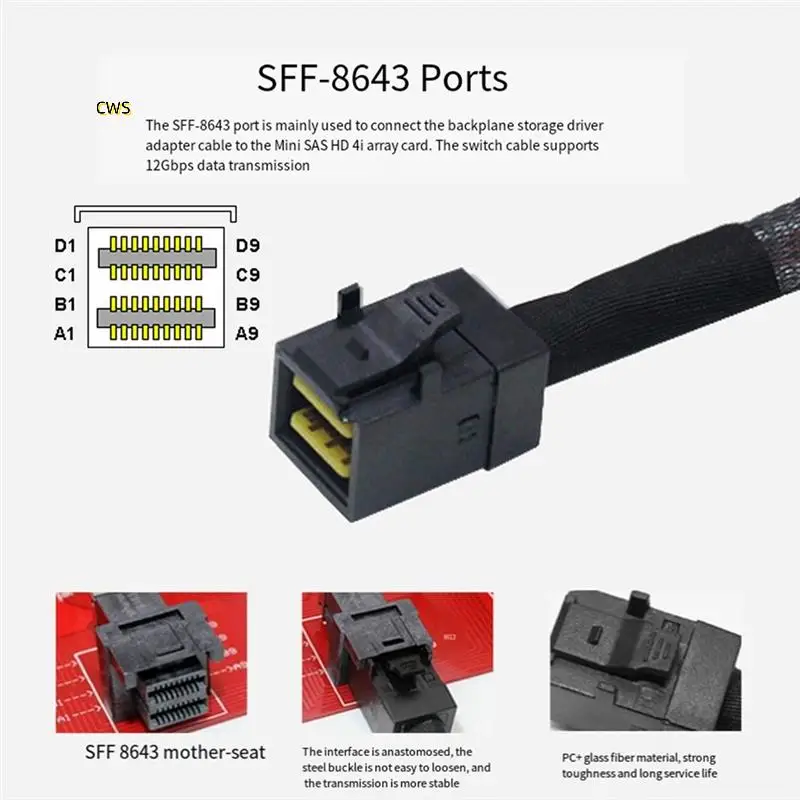 SFF-8643 Ports

CWS

The SFF-8643 port is mainly used to connect the backplane storage driver adapter cable to the Mini SAS HD 4i array card. The switch cable supports 12Gbps data transmission

D1
C1
B1
A1

D9
C9
B9
A9

SFF 8643 mother-seat

The interface is anastomosed, the steel buckle is not easy to loosen, and the transmission is more stable

PC+ glass fiber material, strong toughness and long service life