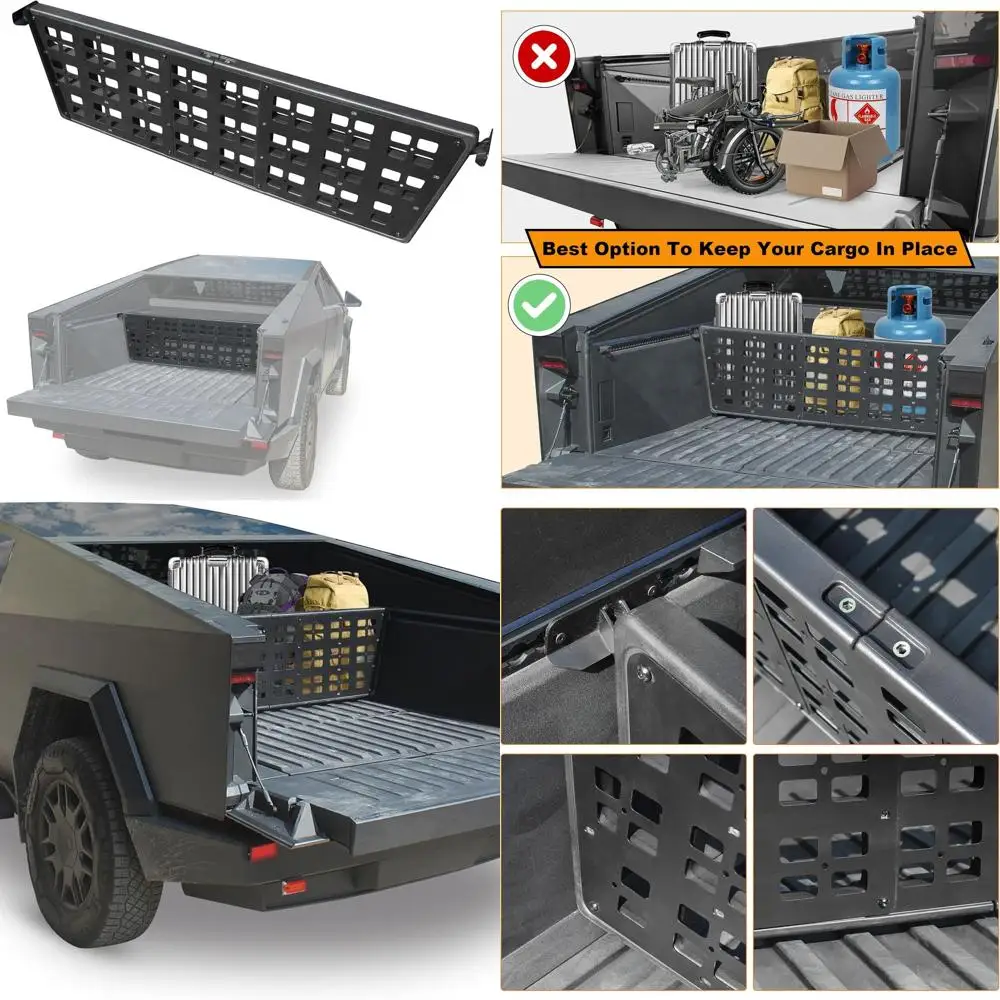 Best Option To Keep Your Cargo In Place