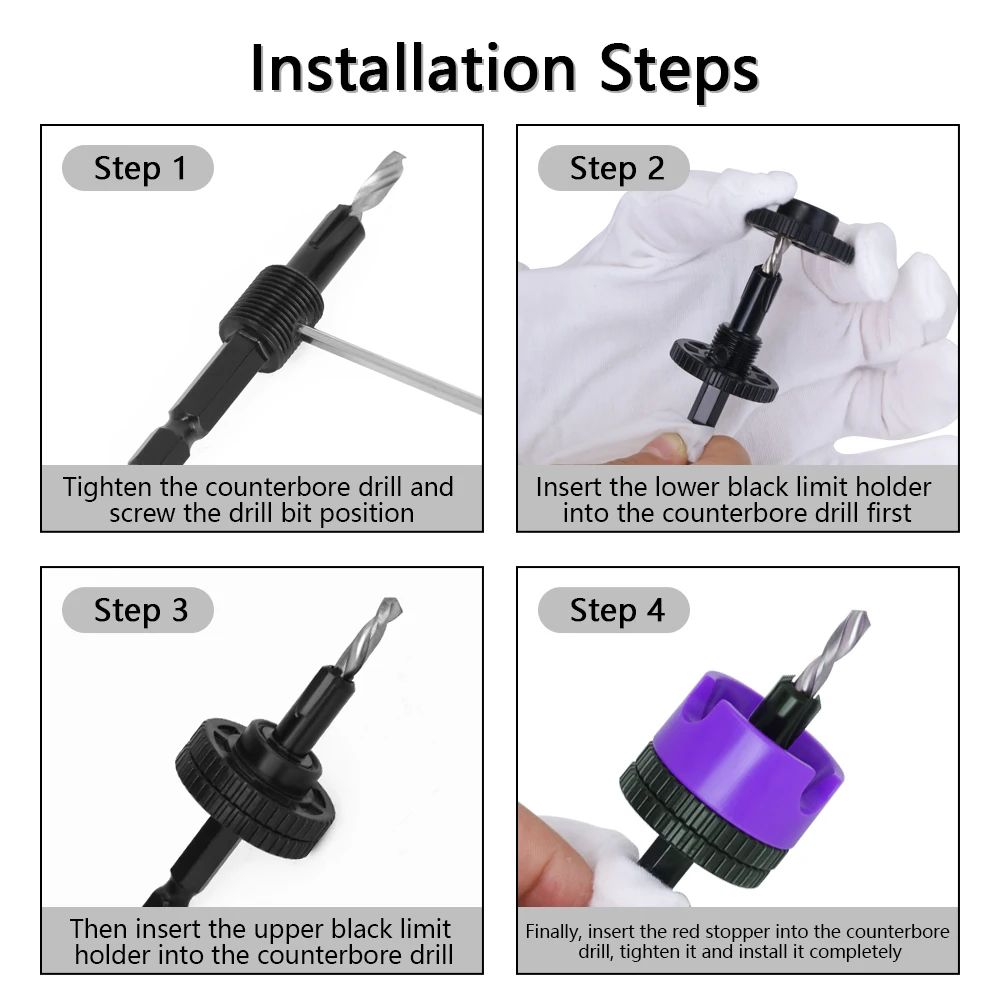 Installation Steps

Step 1

Tighten the counterbore drill and screw the drill bit position

Step 2

Insert the lower black limit holder into the counterbore drill first

Step 3

Then insert the upper black limit holder into the counterbore drill

Step 4

Finally, insert the red stopper into the counterbore drill, tighten it and install it completely