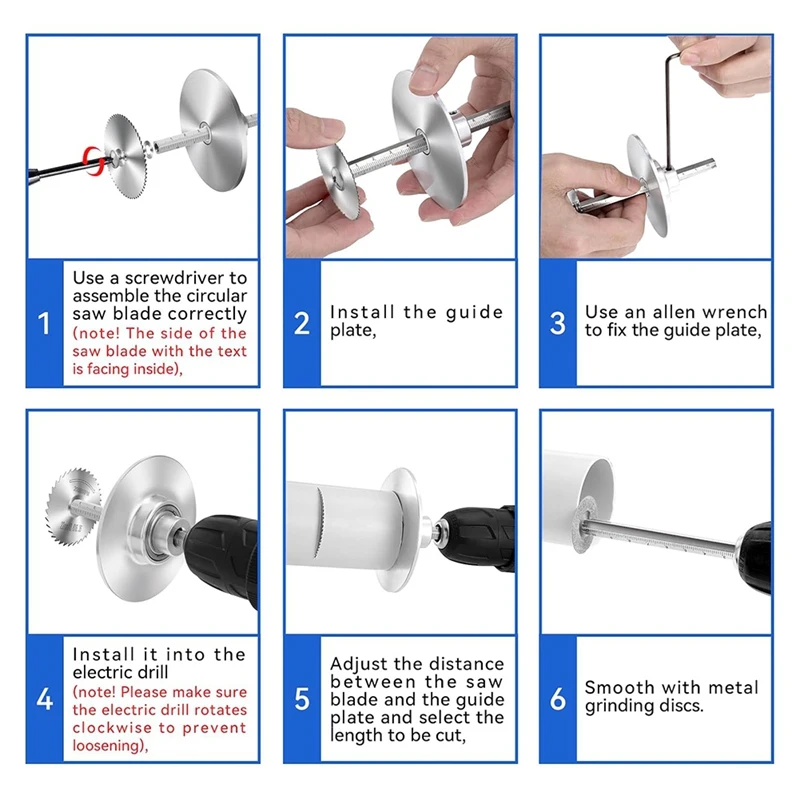 1

Use a screwdriver to assemble the circular saw blade correctly (note! The side of the saw blade with the text is facing inside),

2

Install the guide plate,

3

Use an allen wrench to fix the guide plate,

4

Install it into the electric drill (note! Please make sure the electric drill rotates clockwise to prevent loosening),

5

Adjust the distance between the saw blade and the guide plate and select the length to be cut,

6

Smooth with metal grinding discs.