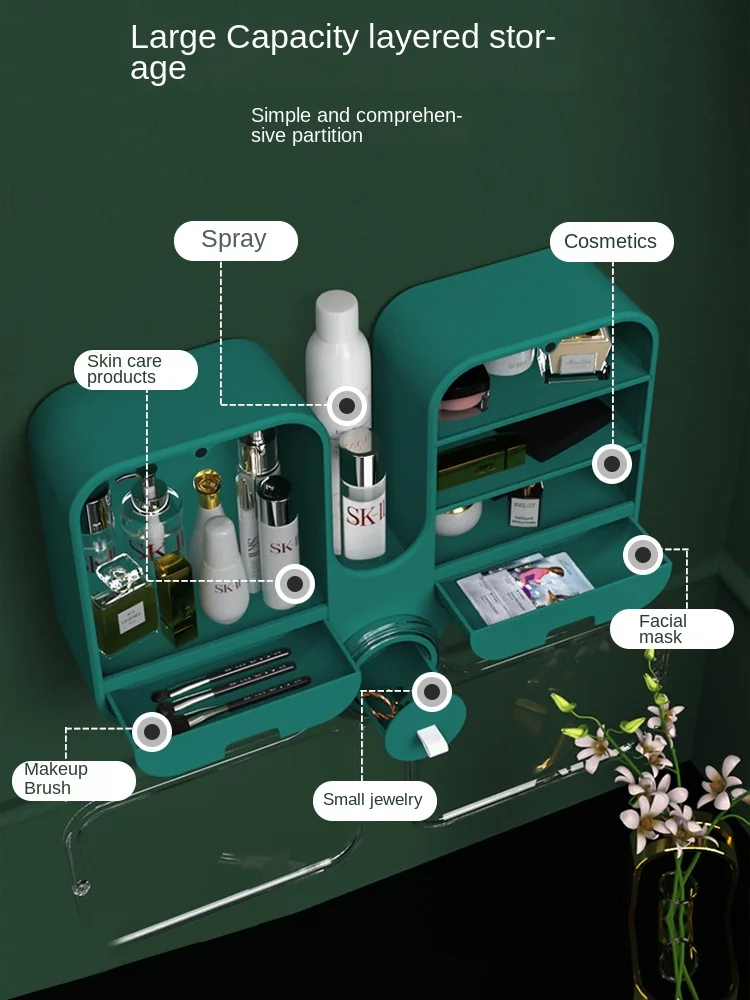 Large Capacity layered storage

Simple and comprehensive partition

Spray

Cosmetics

Skin care products

SK-II

SK-II

SK-II

Facial mask

Makeup Brush

Small jewelry