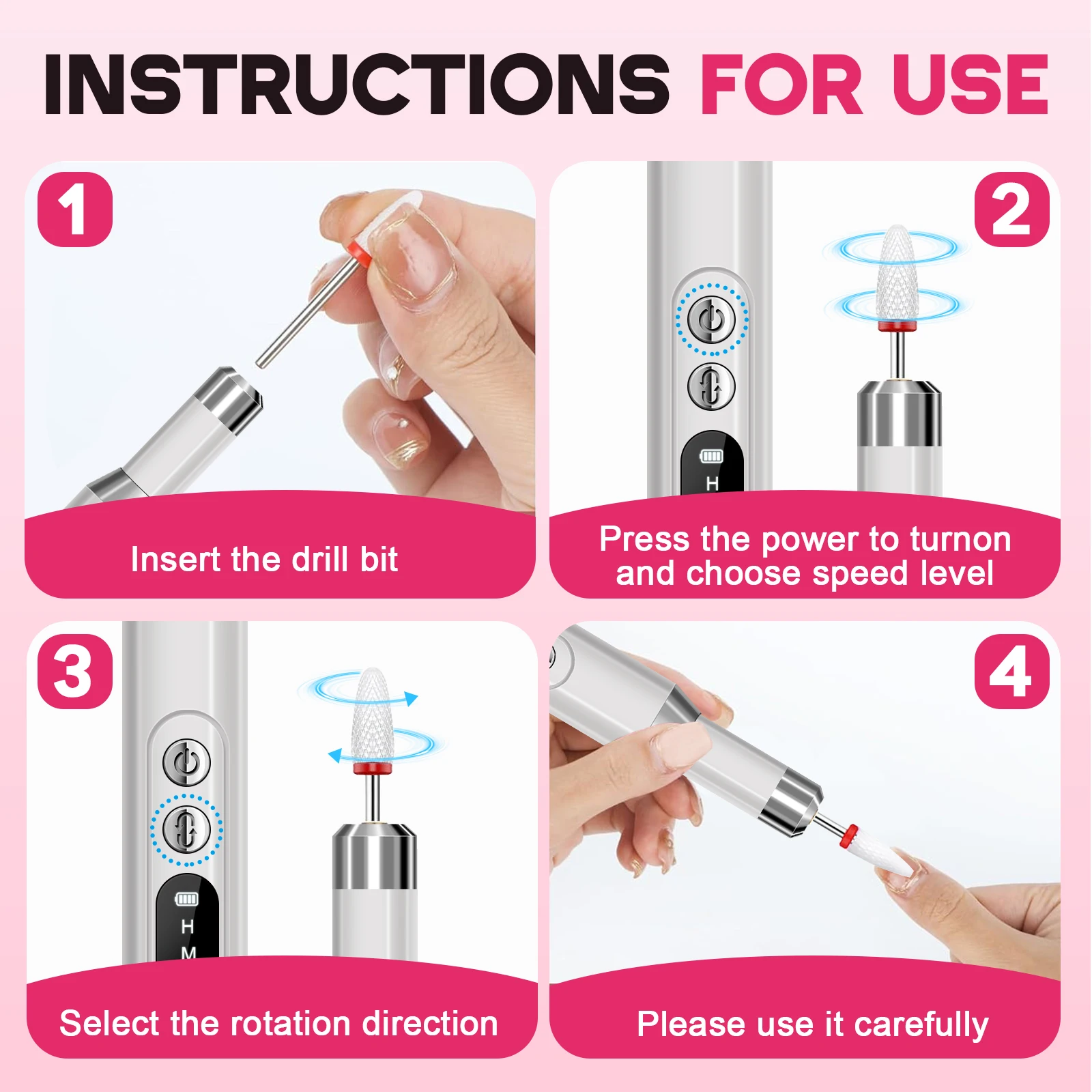 INSTRUCTIONS FOR USE

1

Insert the drill bit

2

H

Press the power to turnon and choose speed level

3

H

M

Select the rotation direction

4

Please use it carefully