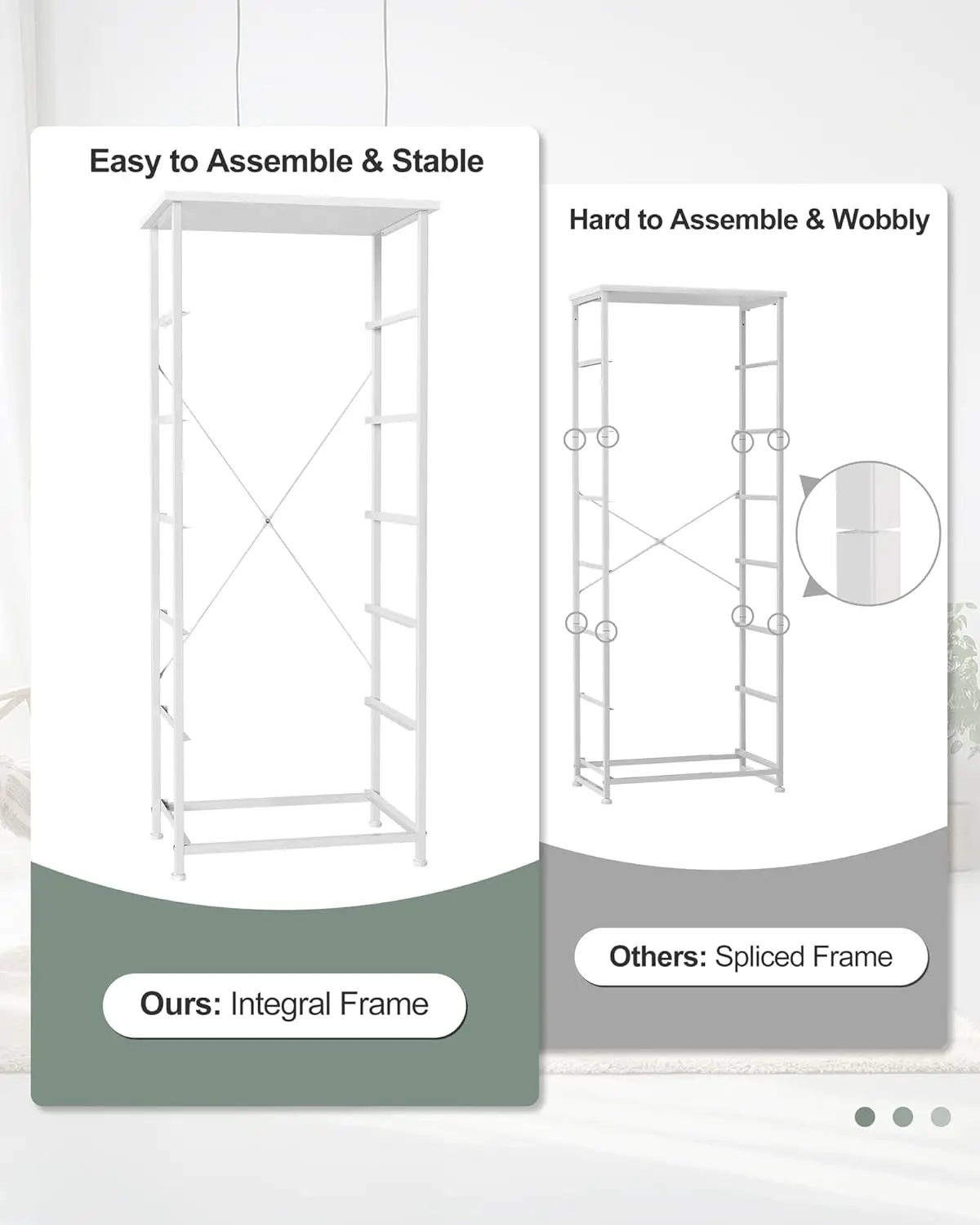 Easy to Assemble & Stable

Ours: Integral Frame

Hard to Assemble & Wobbly

Others: Spliced Frame